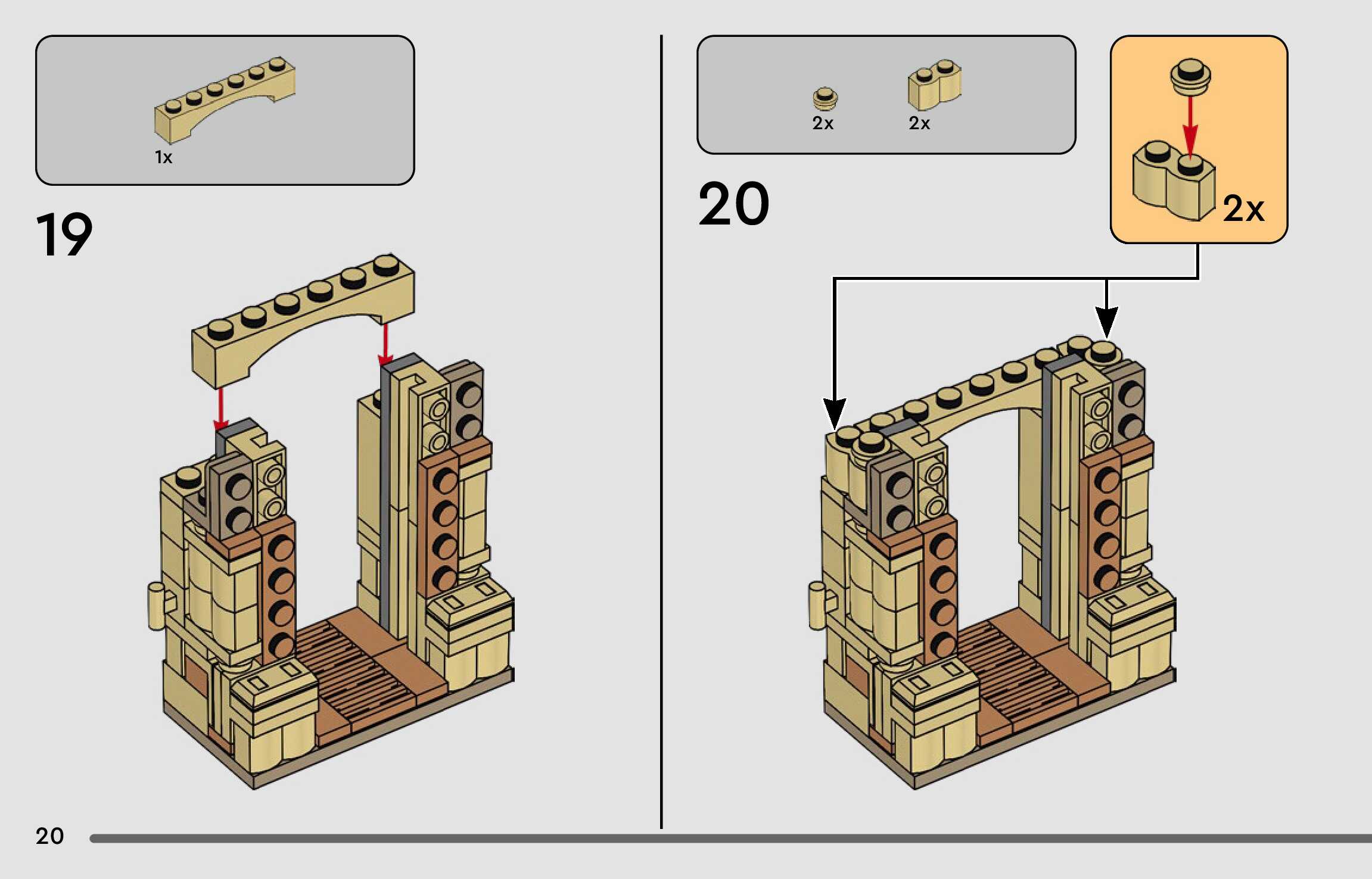 1x

19

2x 2x

20

2x

20