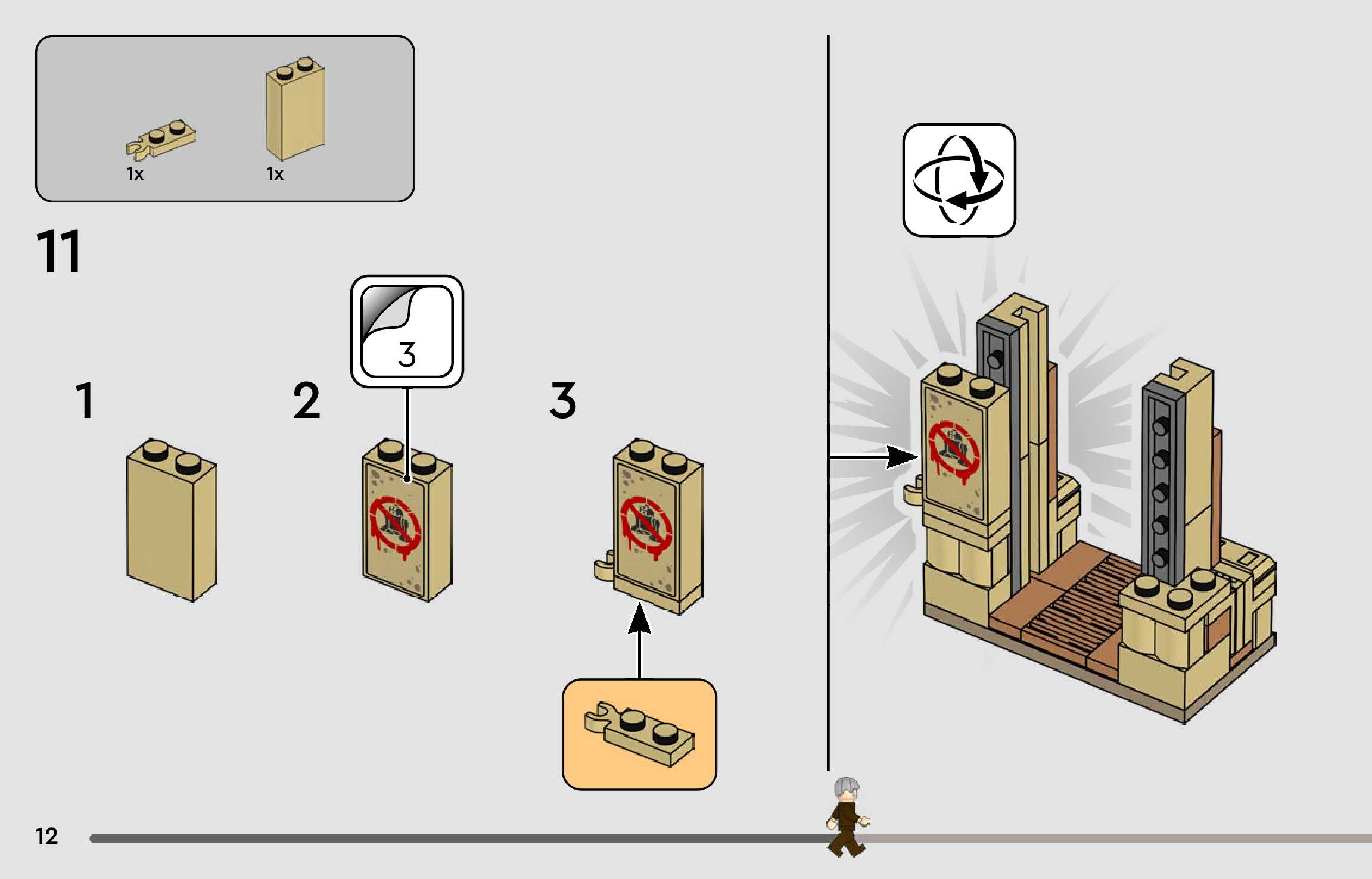 1x 1x

11

1

2

3

3

12