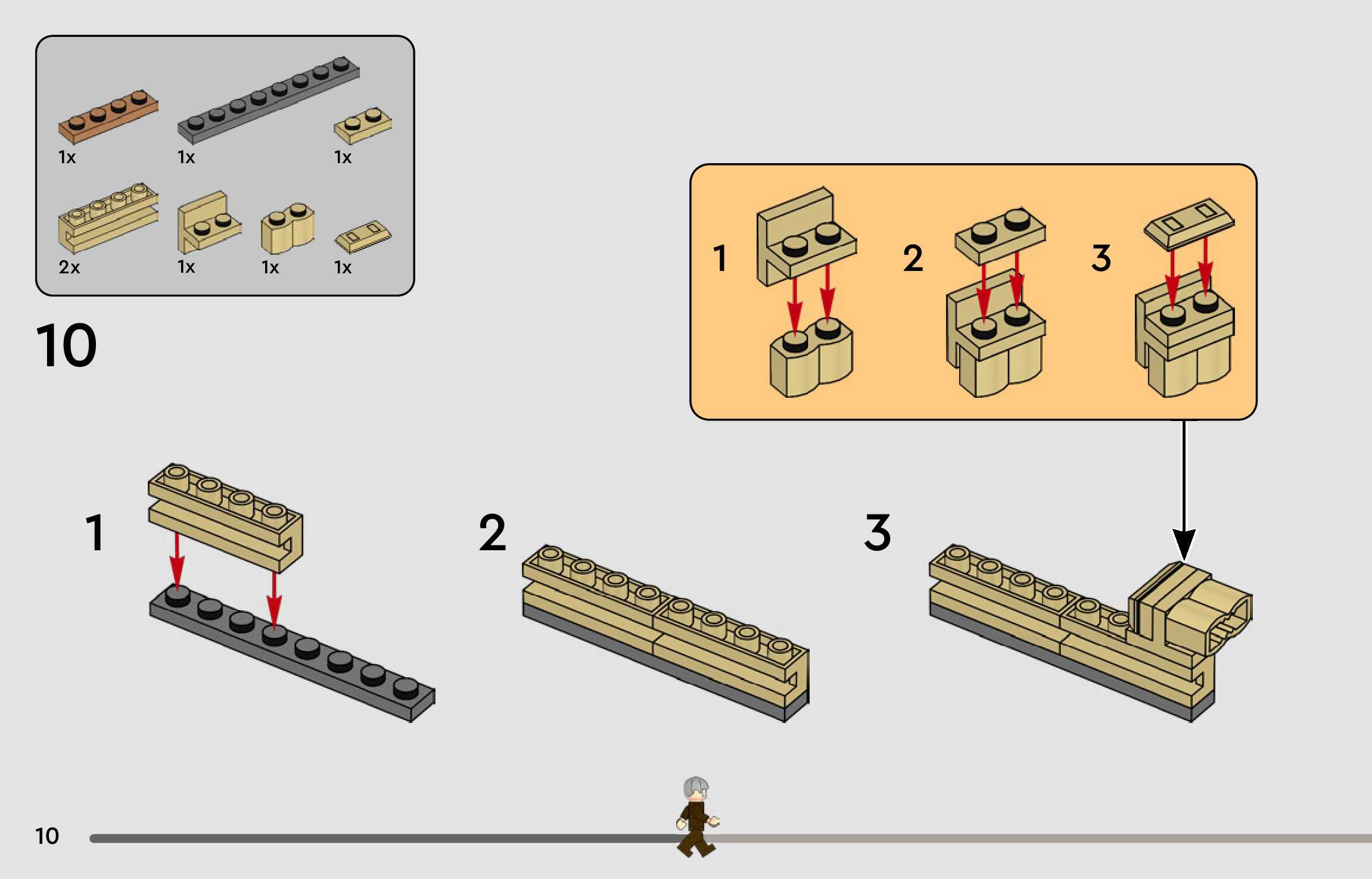 1x
1x
1x
2x
1x
1x
1x

10

1
2
3

1
2
3

10