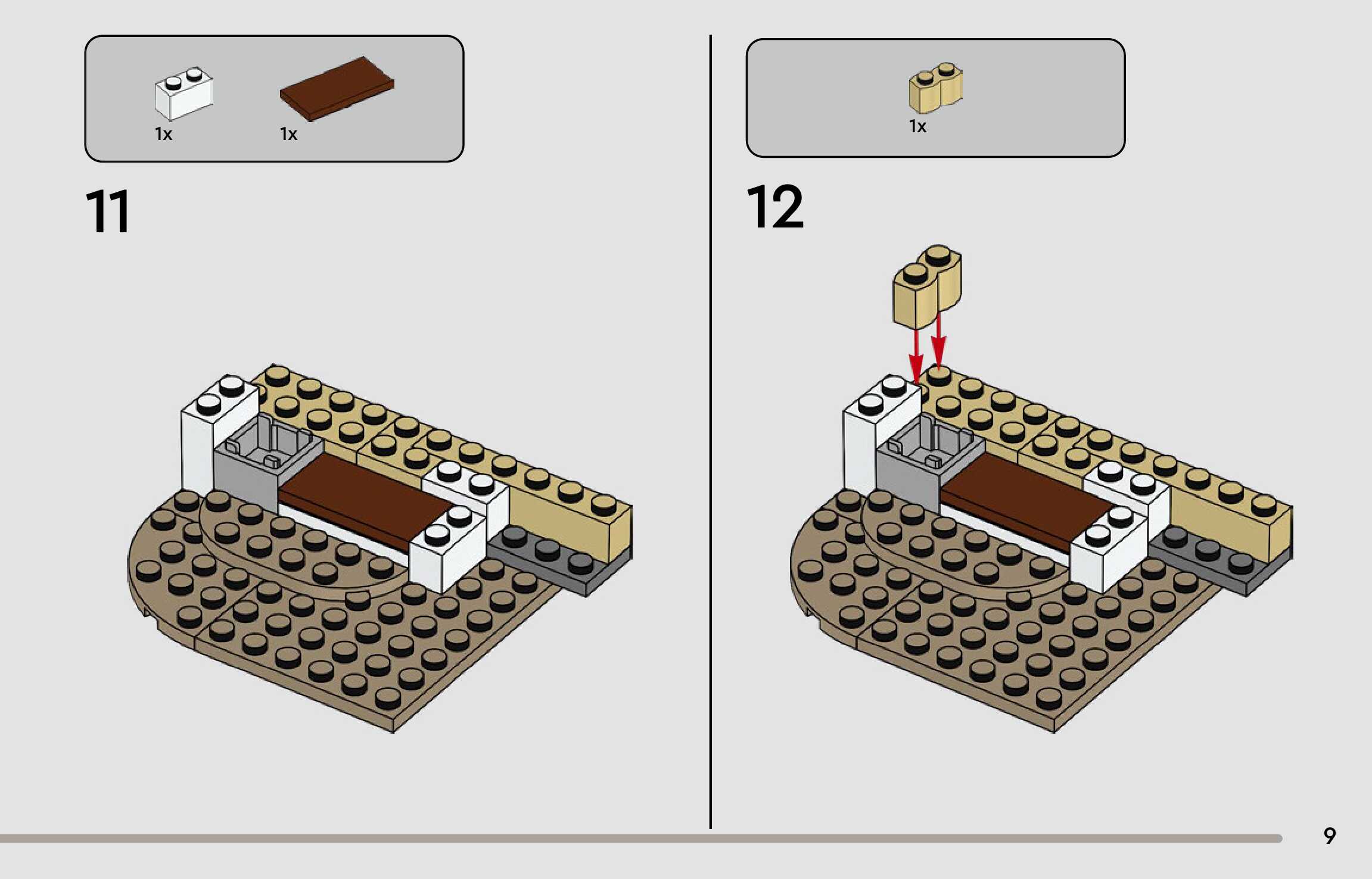 1x

1x

11

1x

12

9