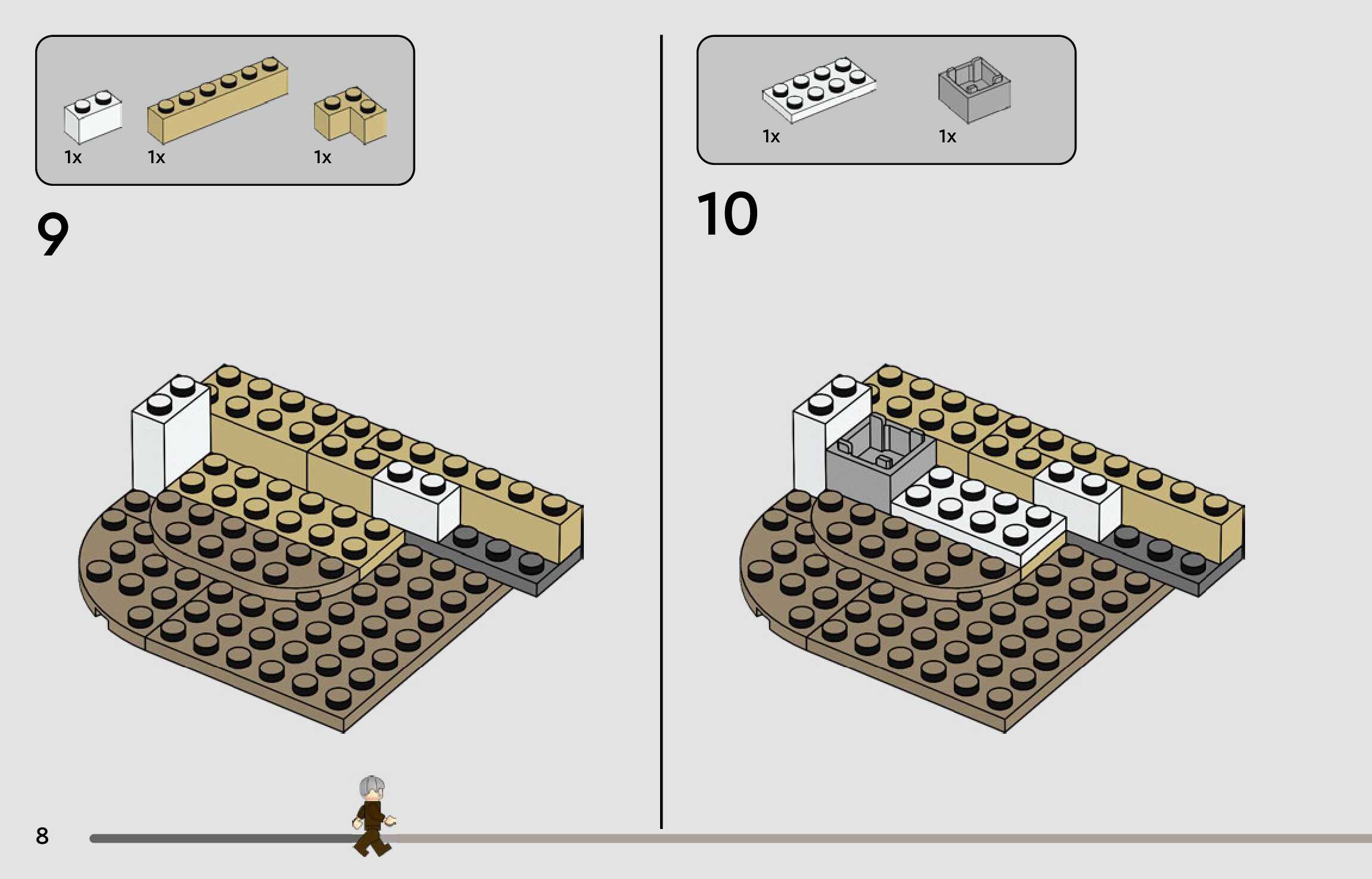 1x 1x 1x

9

1x 1x

10

8