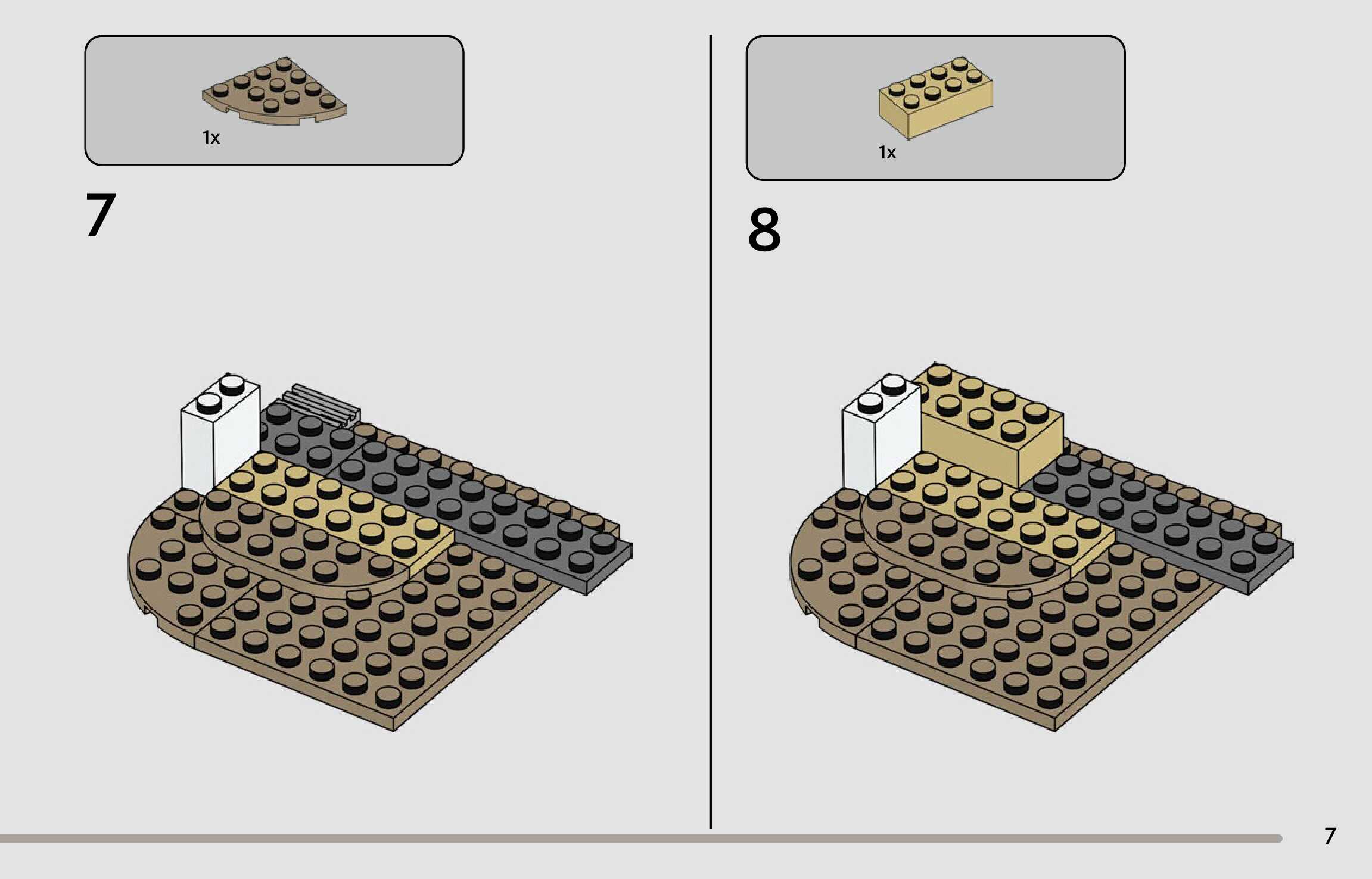 1x

7

1x

8

7