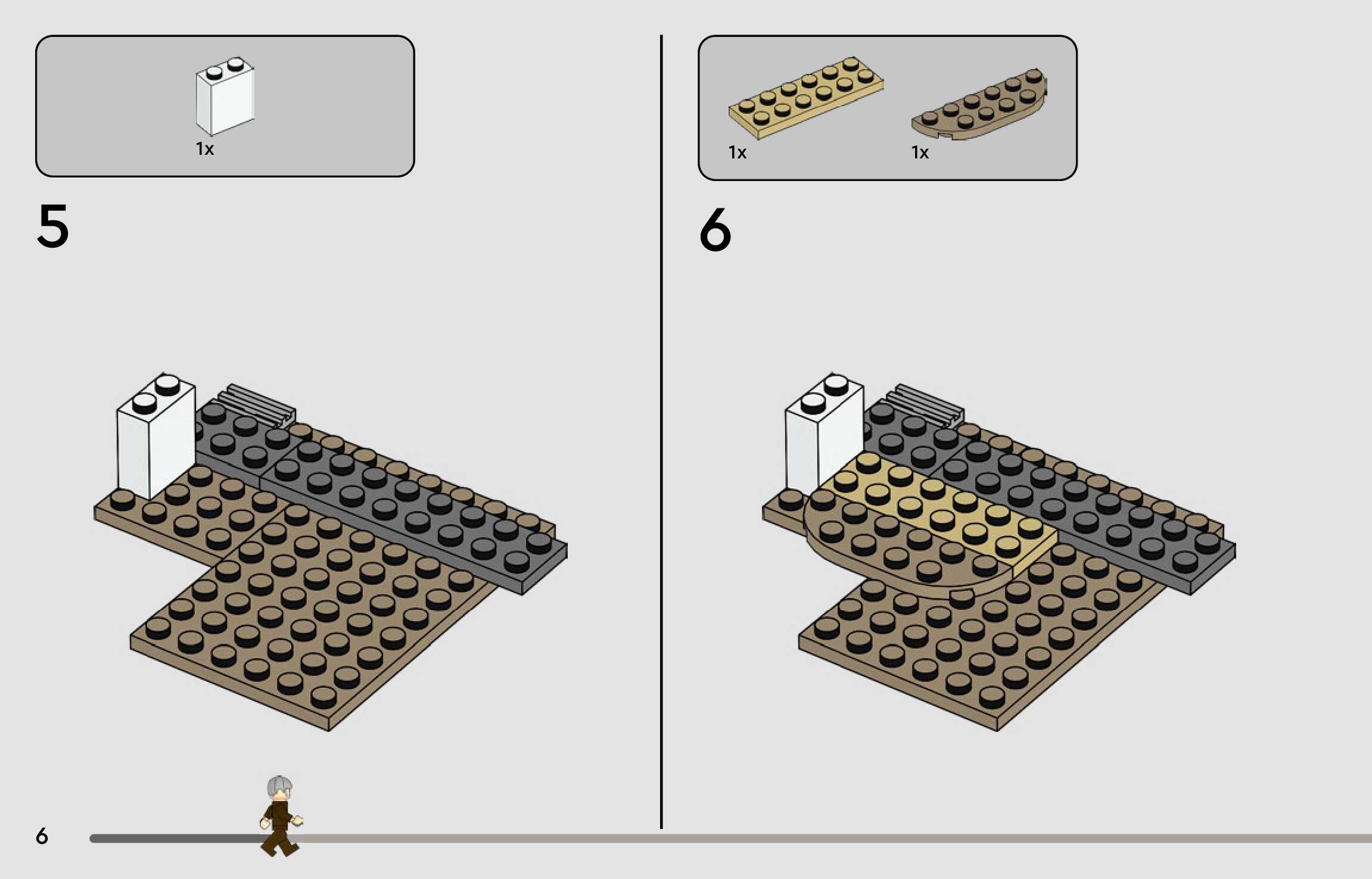 1x

5

1x

1x

6

6