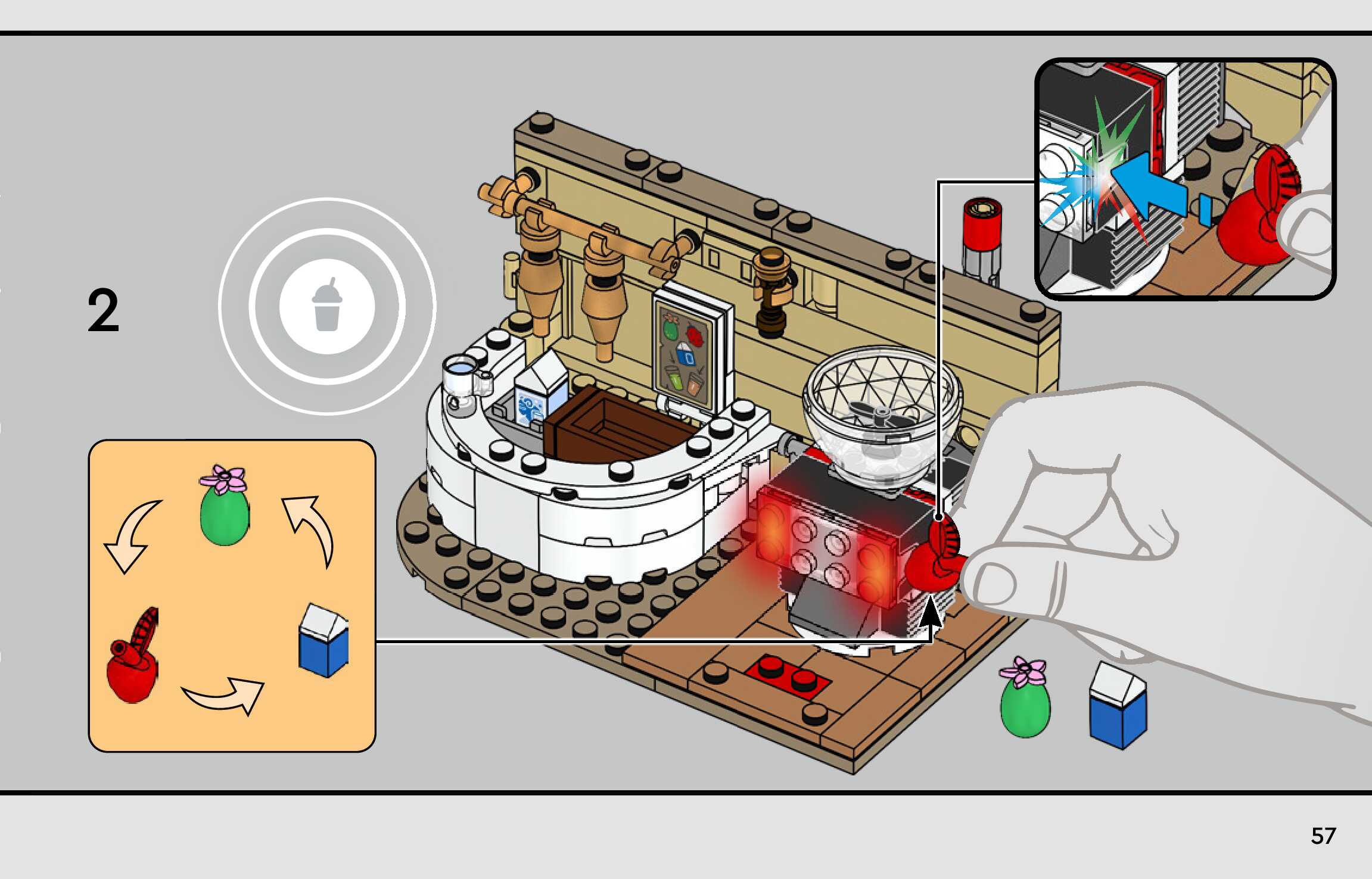 2

57