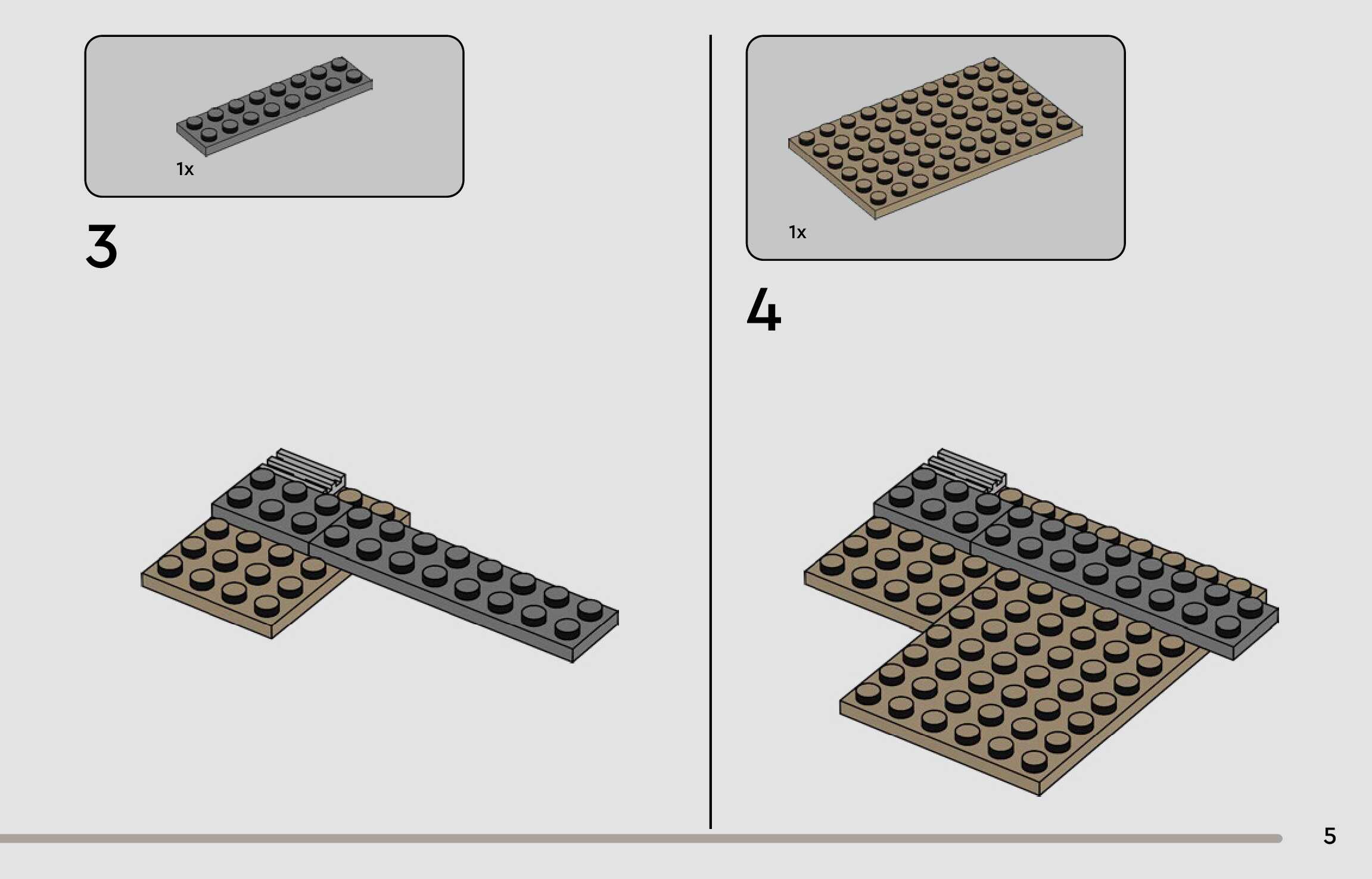 1x

3

1x

4

5