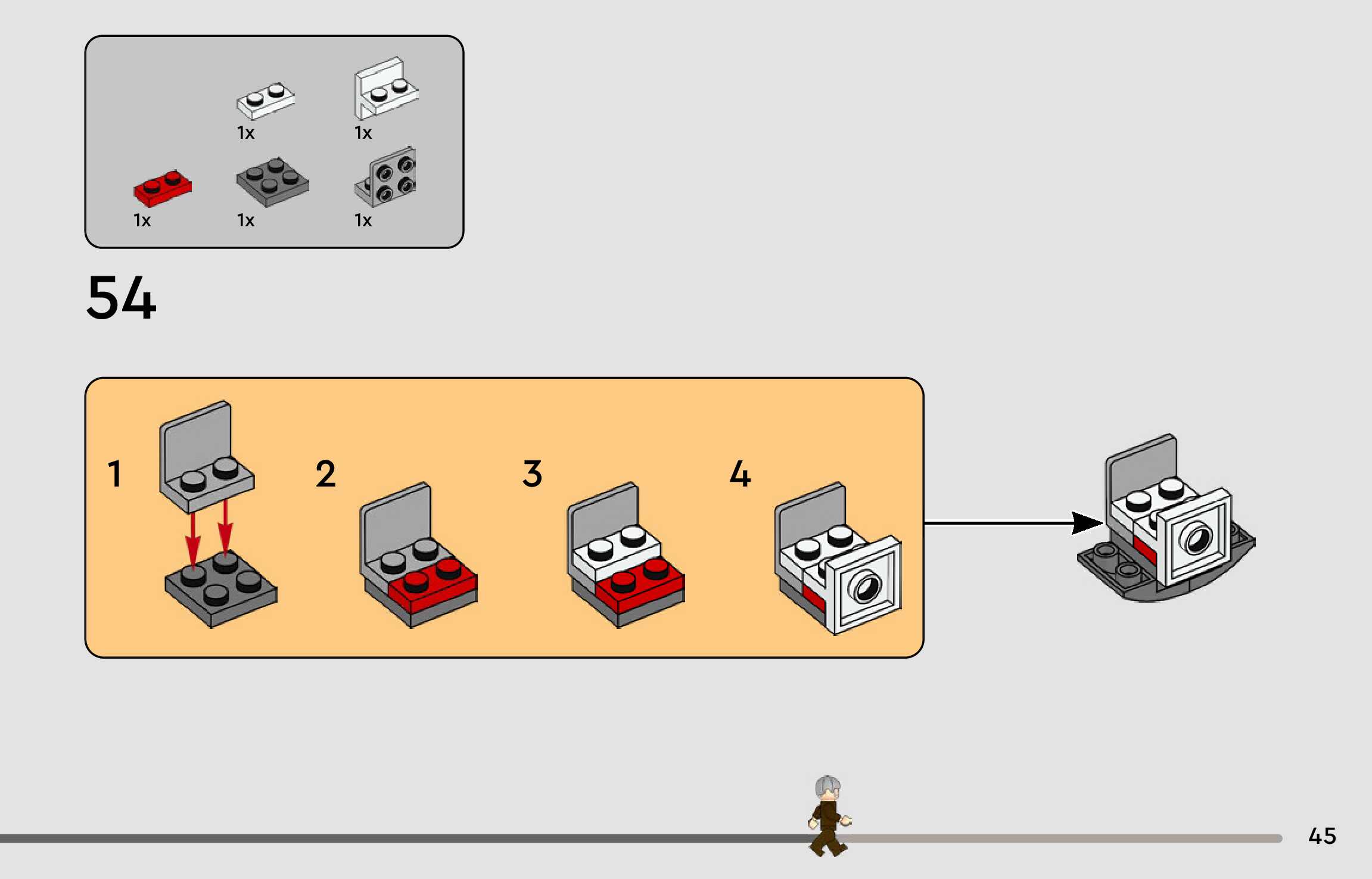 1x
1x
1x
1x
1x

54

1
2
3
4

45