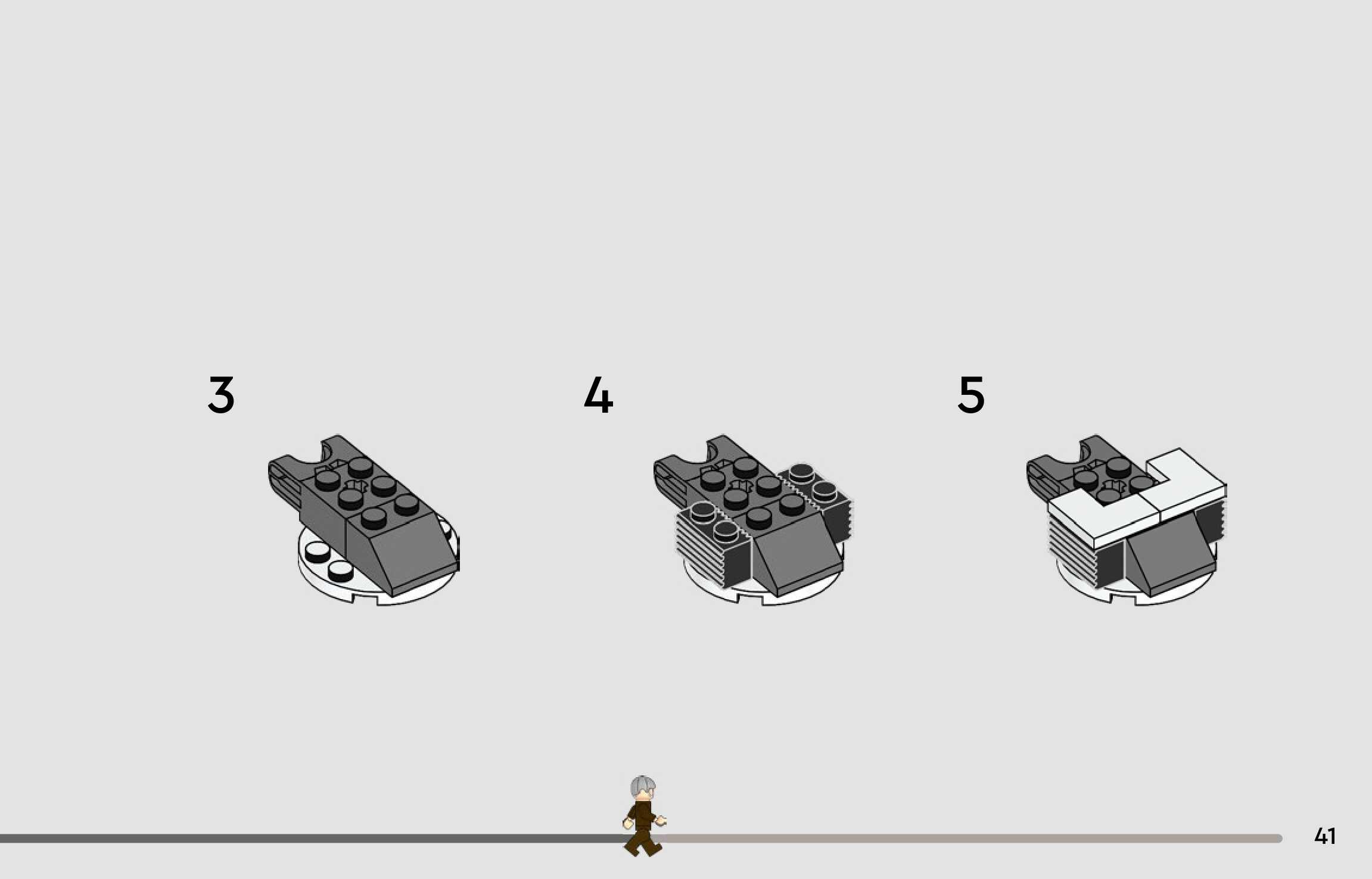 3

4

5

41