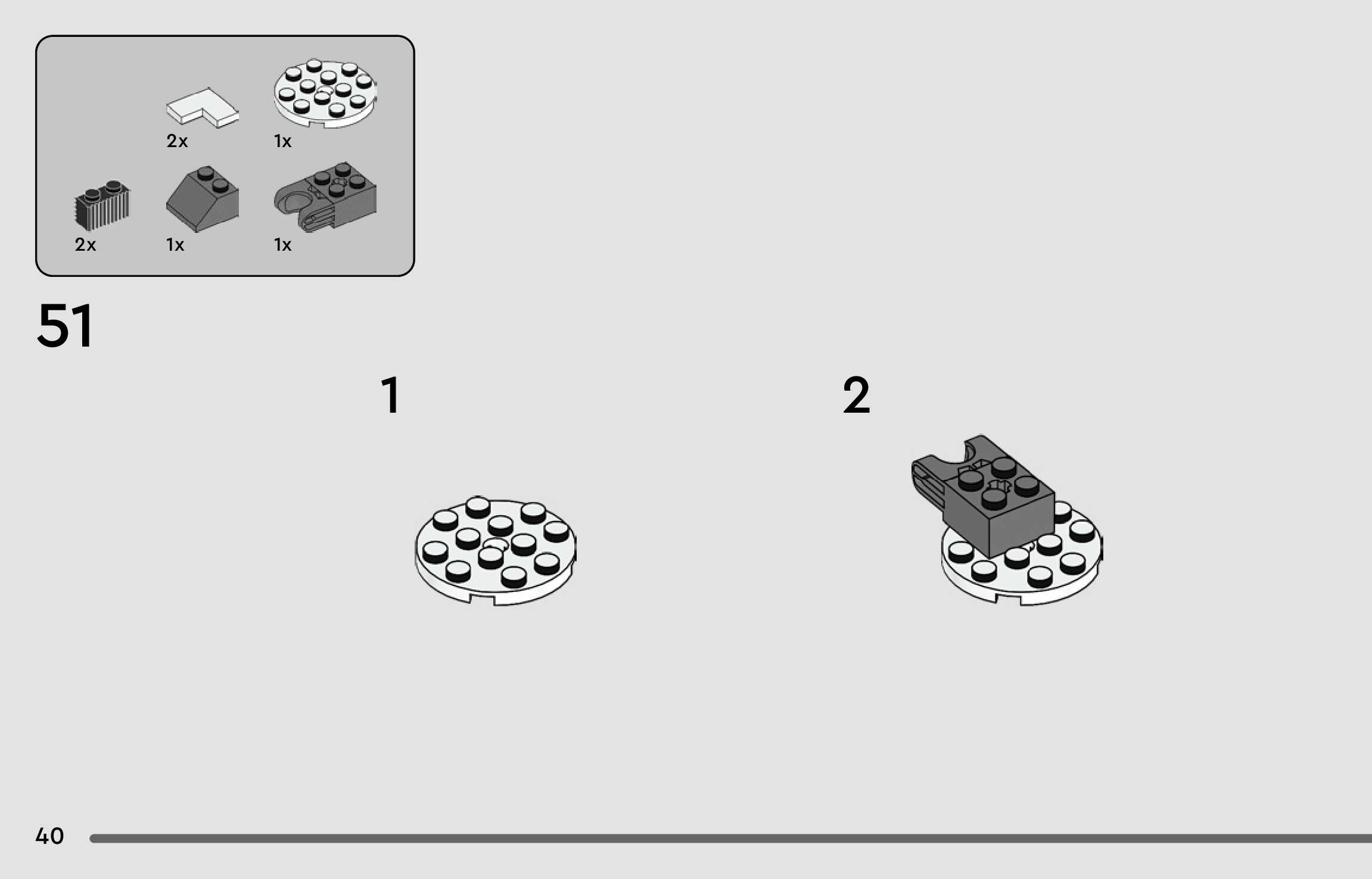 2x
1x
2x
1x
1x

51

1

2

40