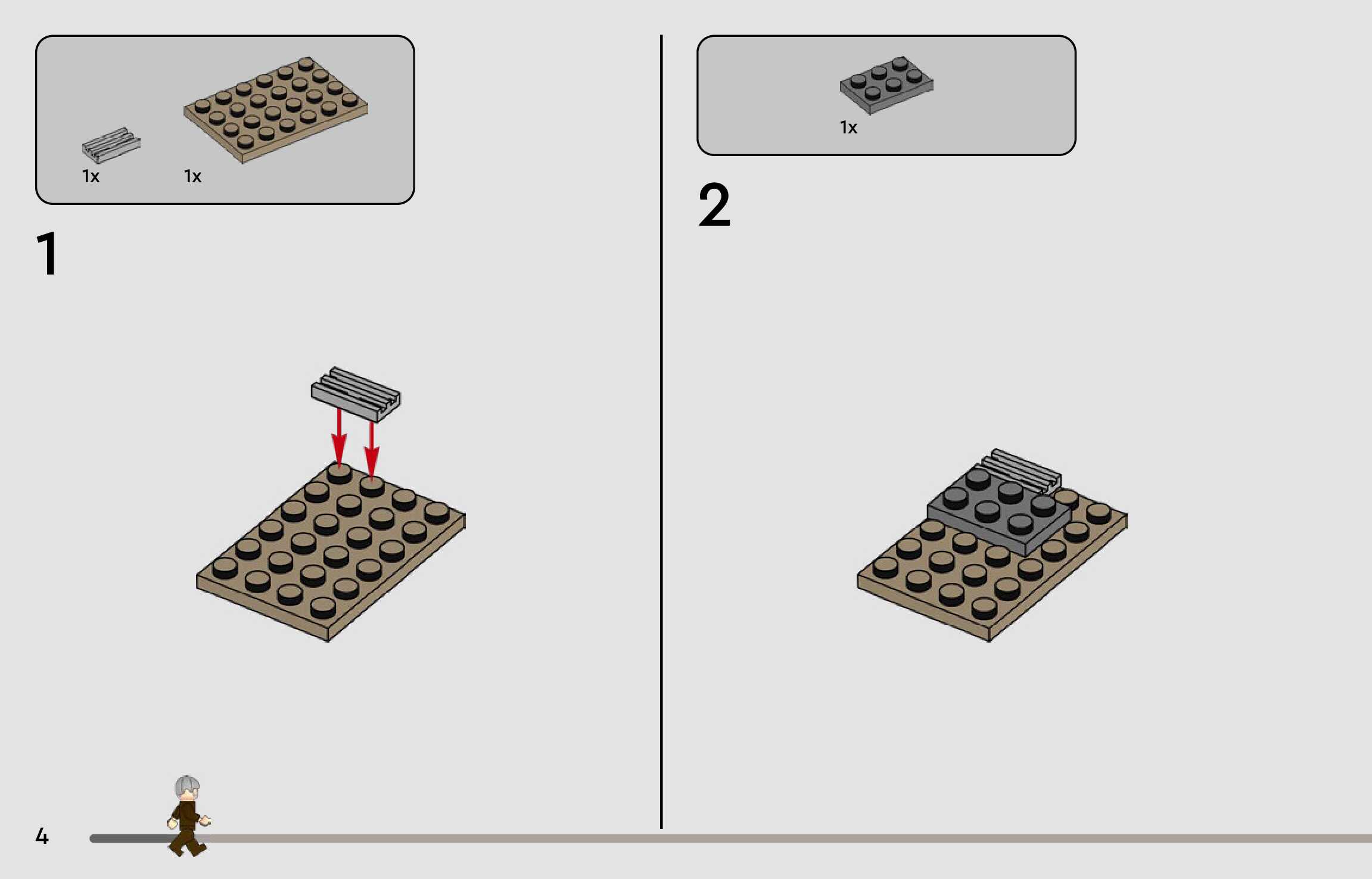 1x 1x

1

1x

2

4