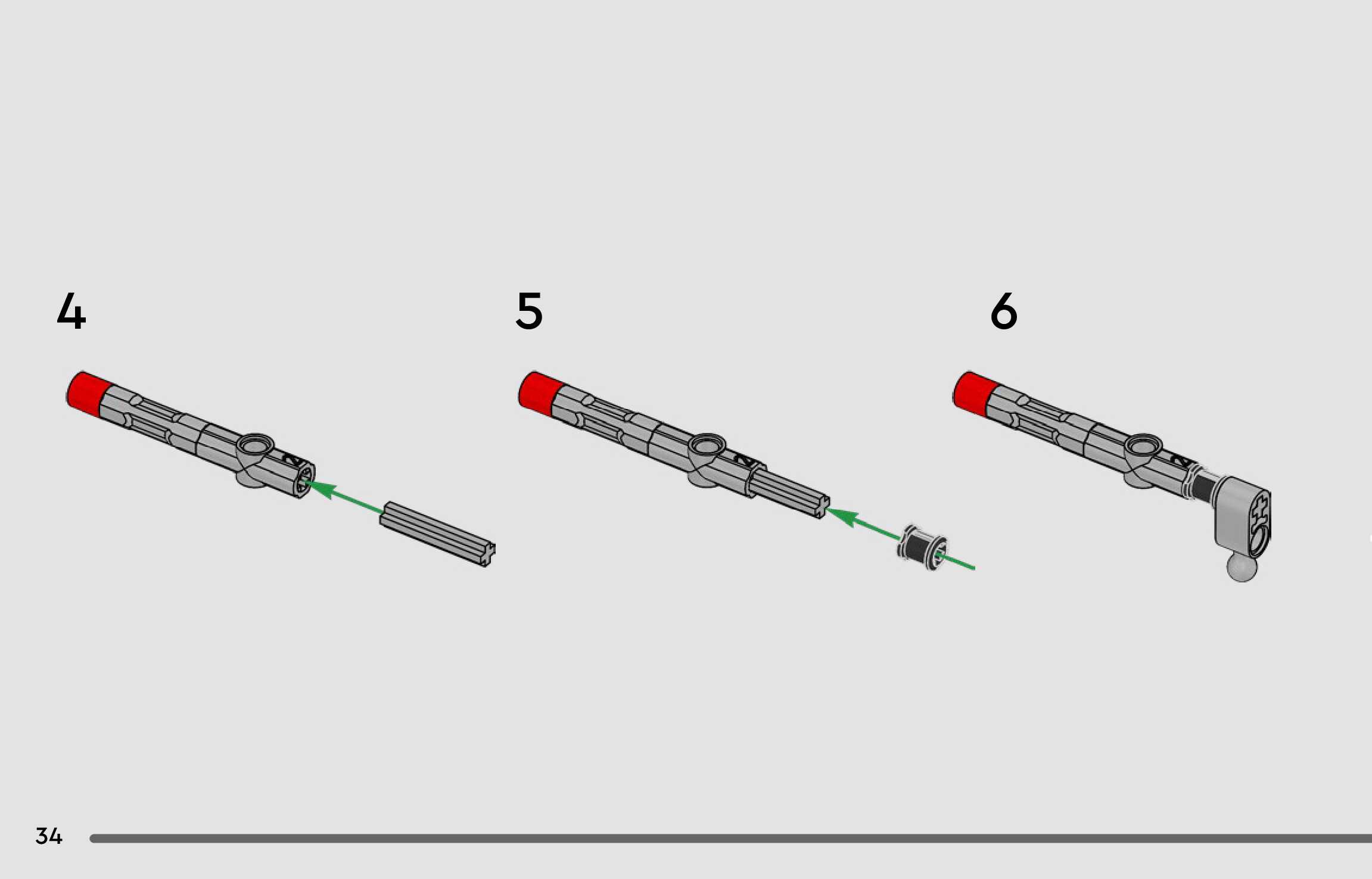 4

5

6

34