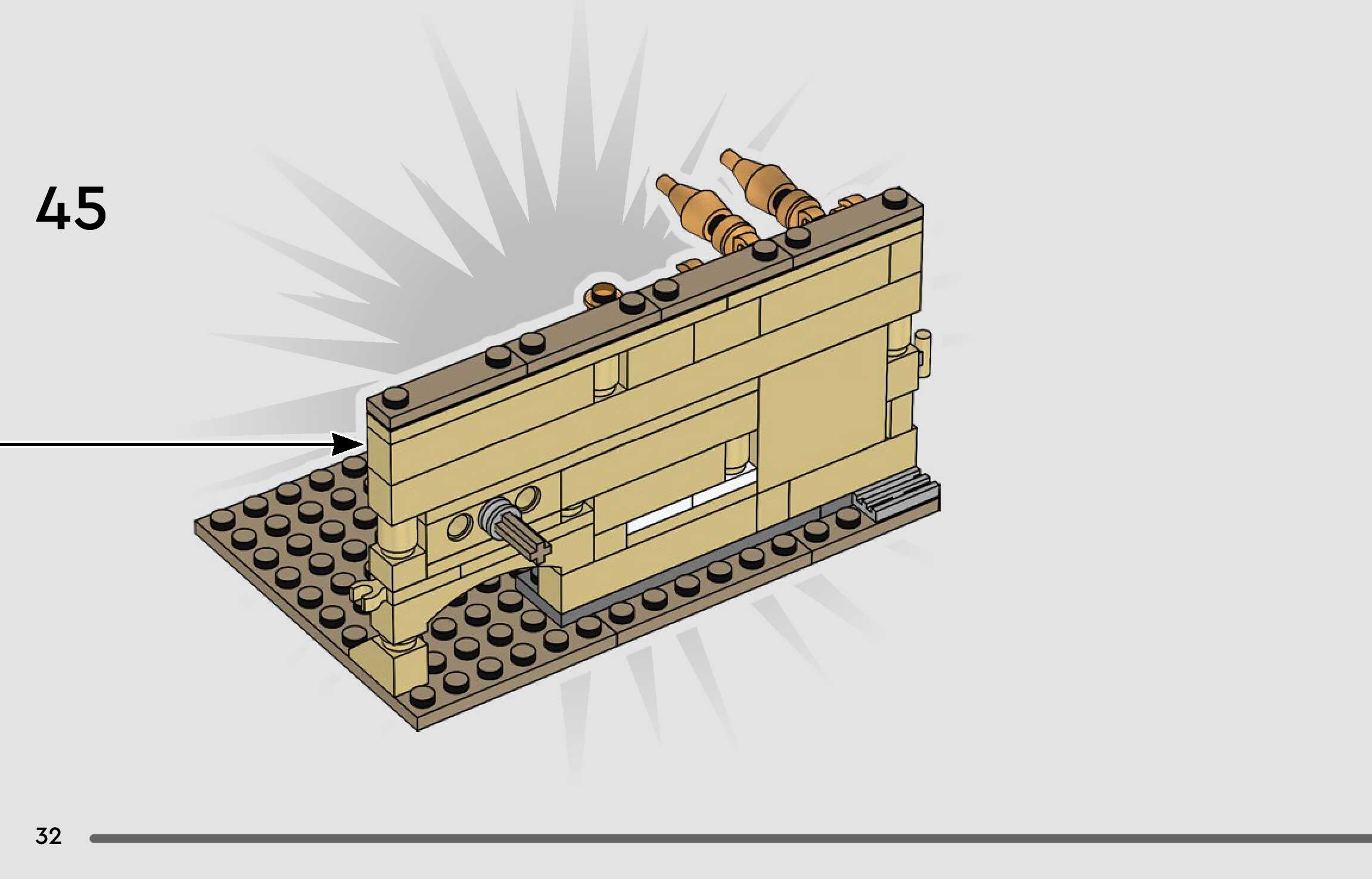 45

32