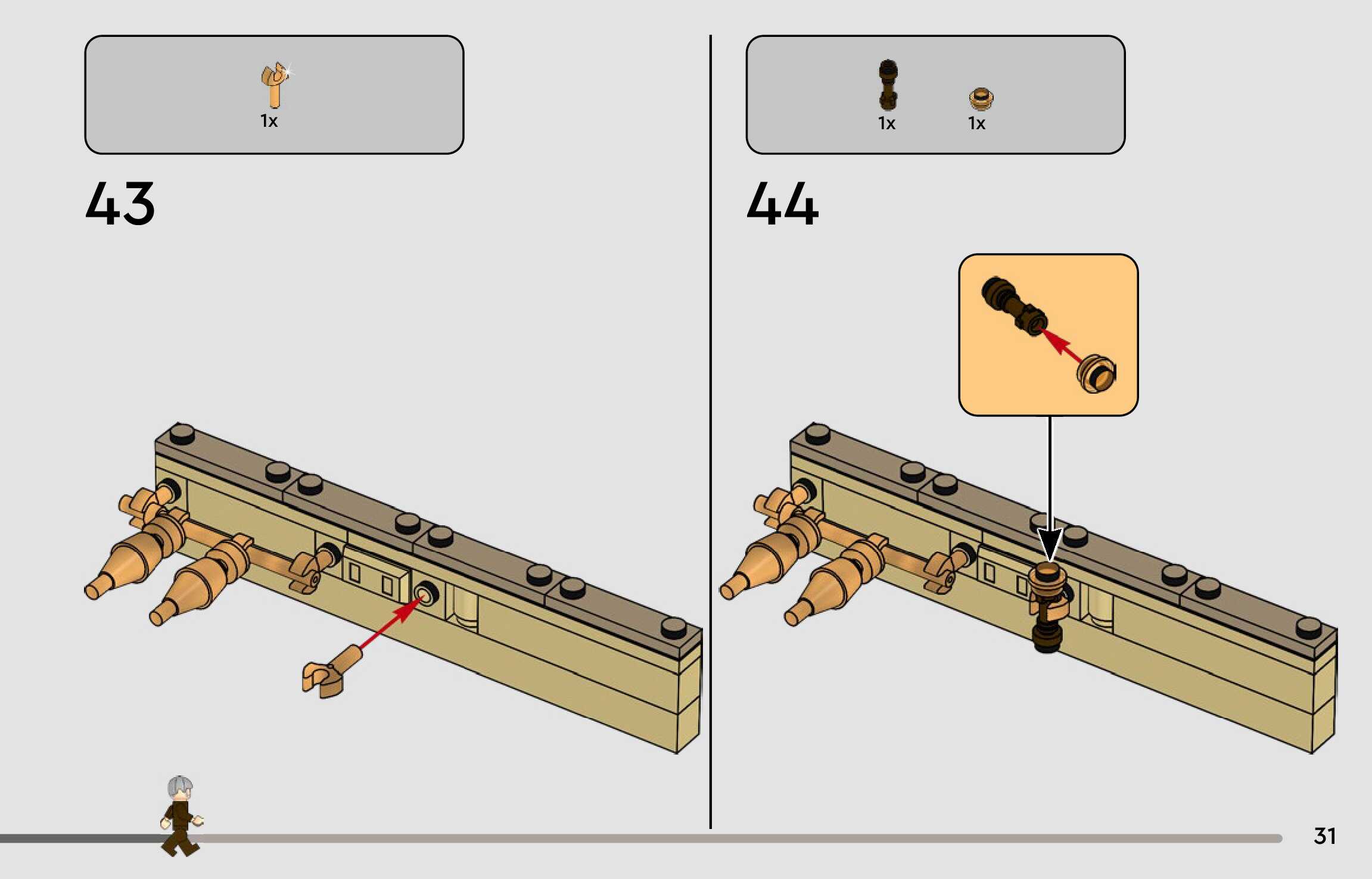 1x

43

1x 1x

44

31