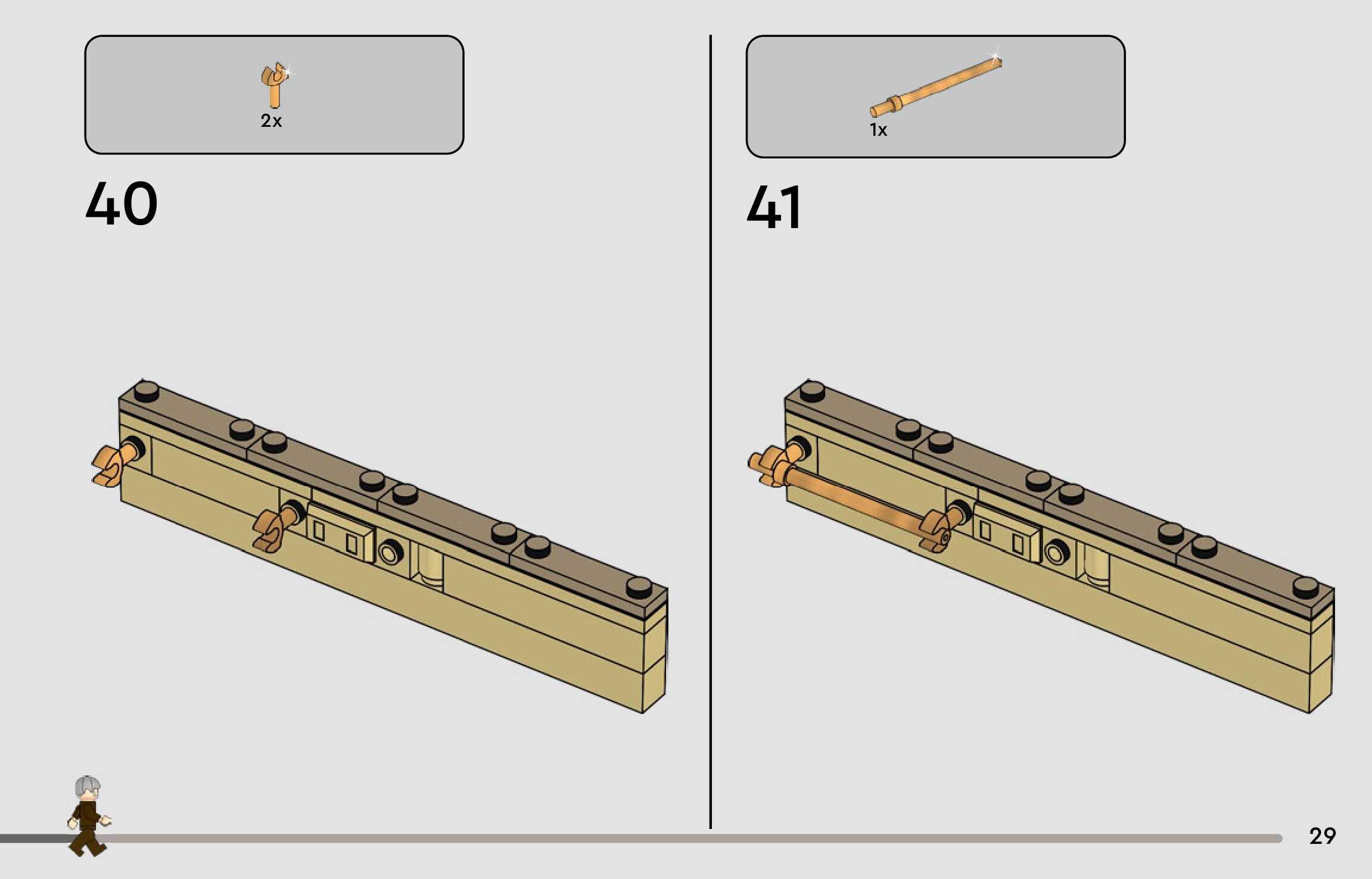 2x

40

1x

41

29