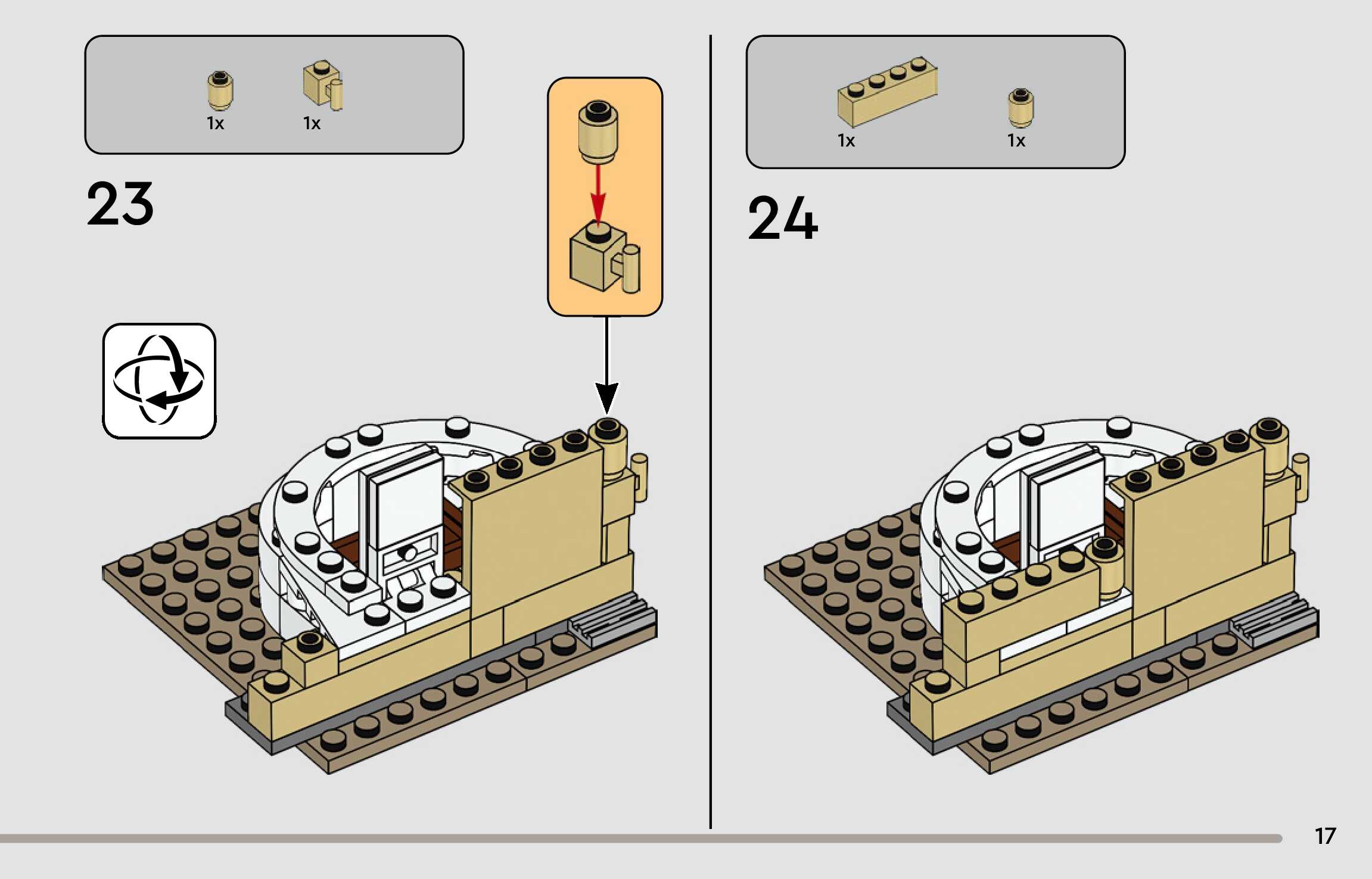 1x 1x

23

1x 1x

24

17