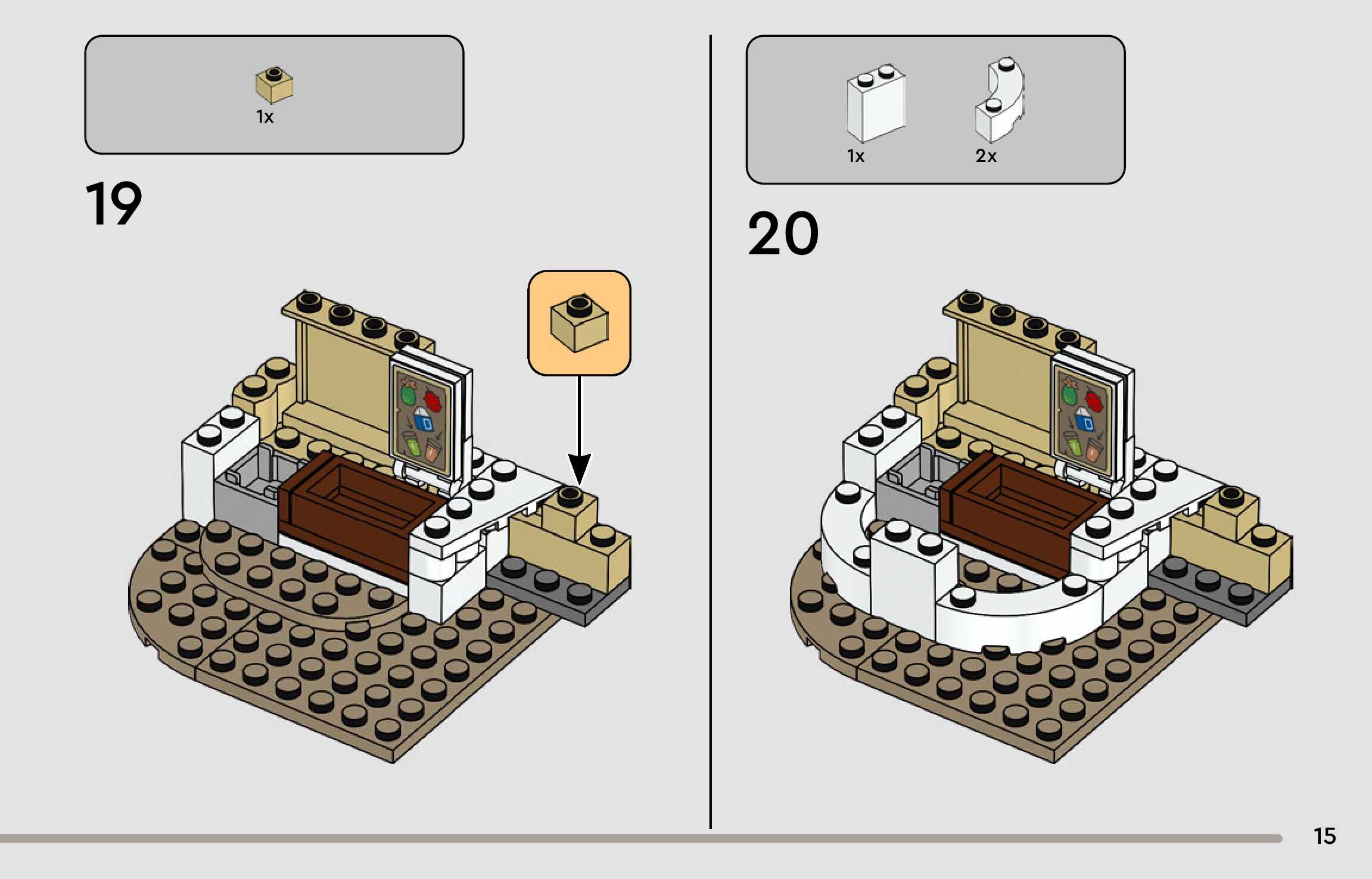 1x

19

1x

2x

20

15