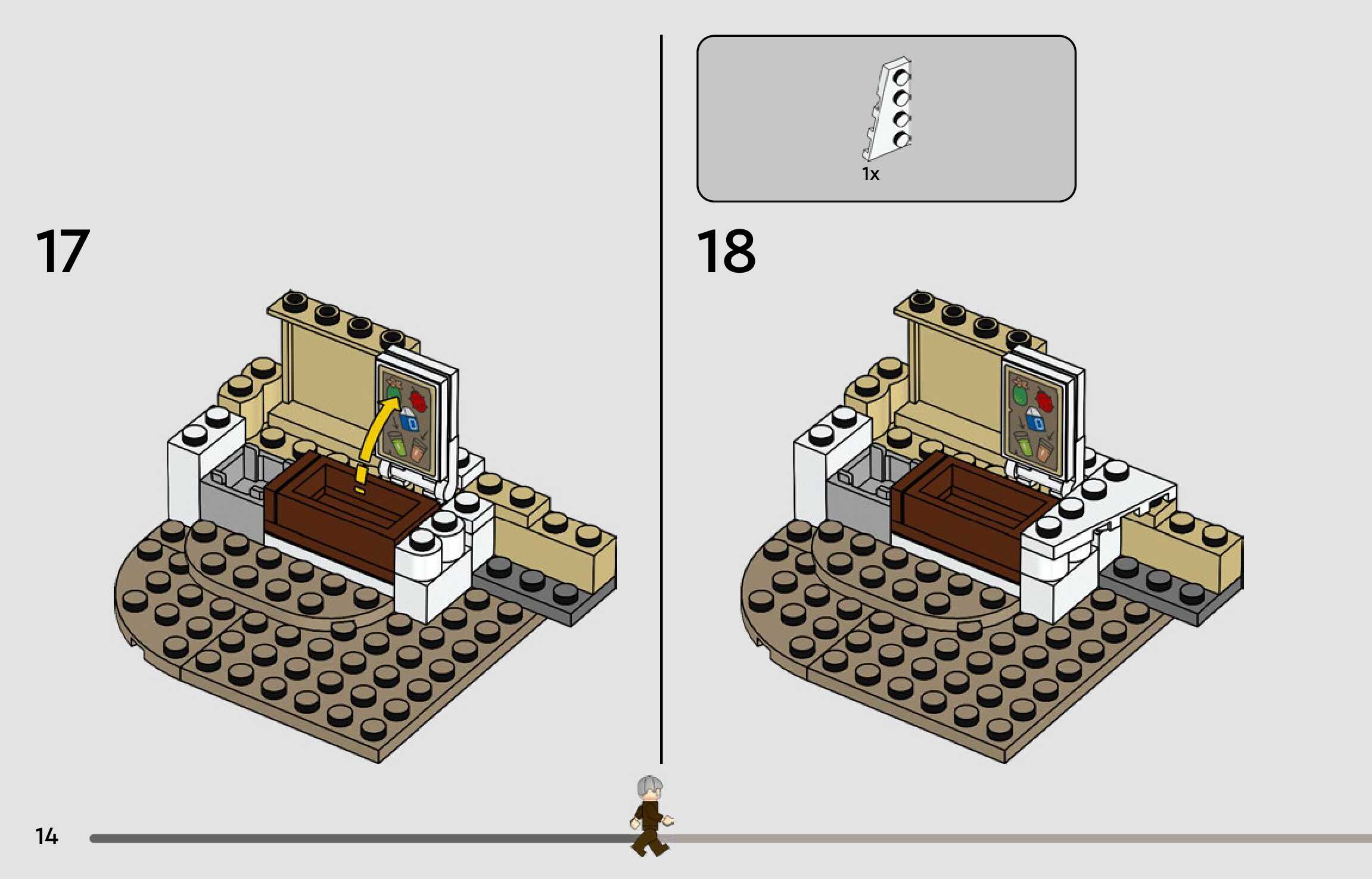 17

1x

18

14