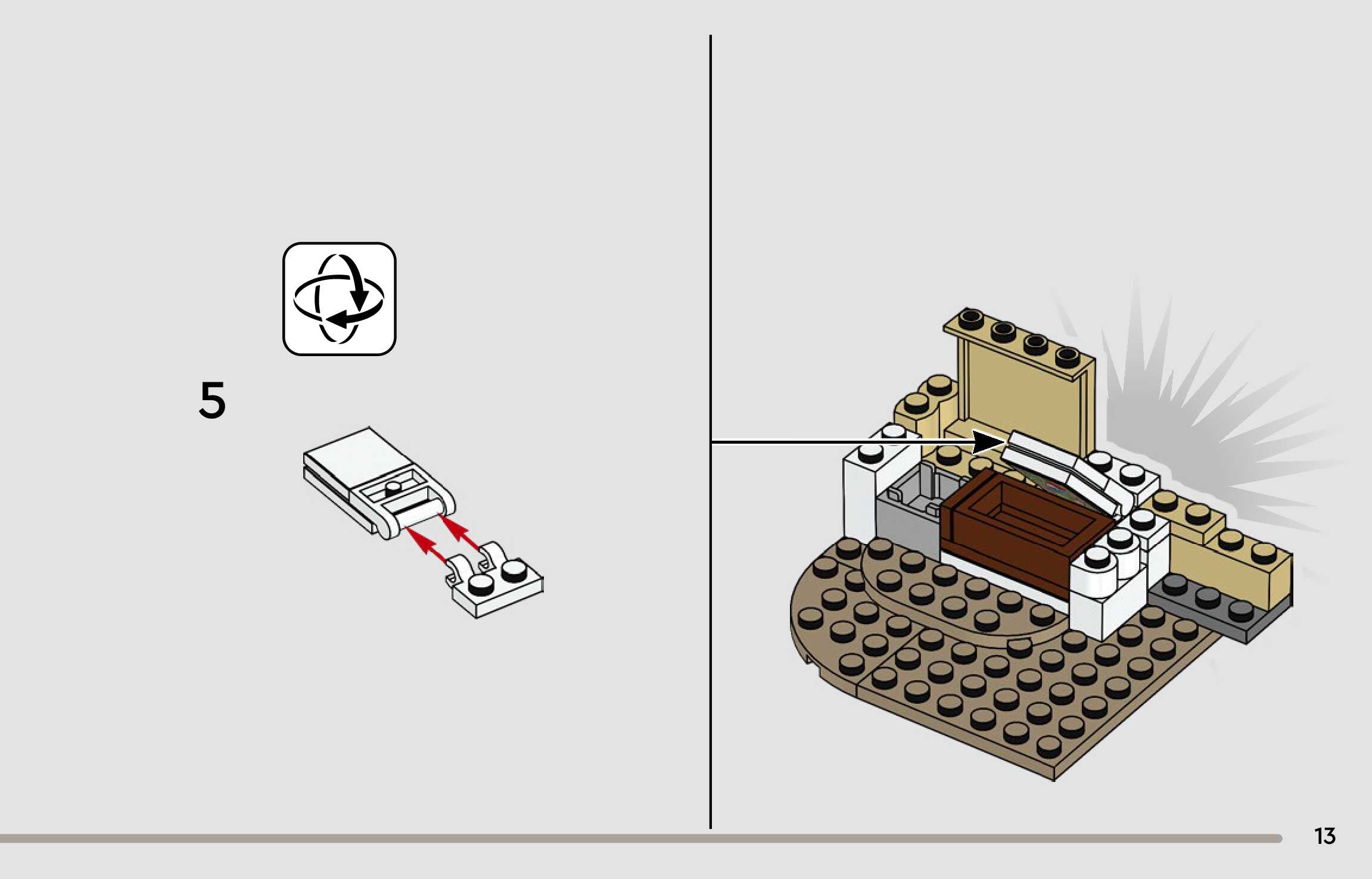 5

13