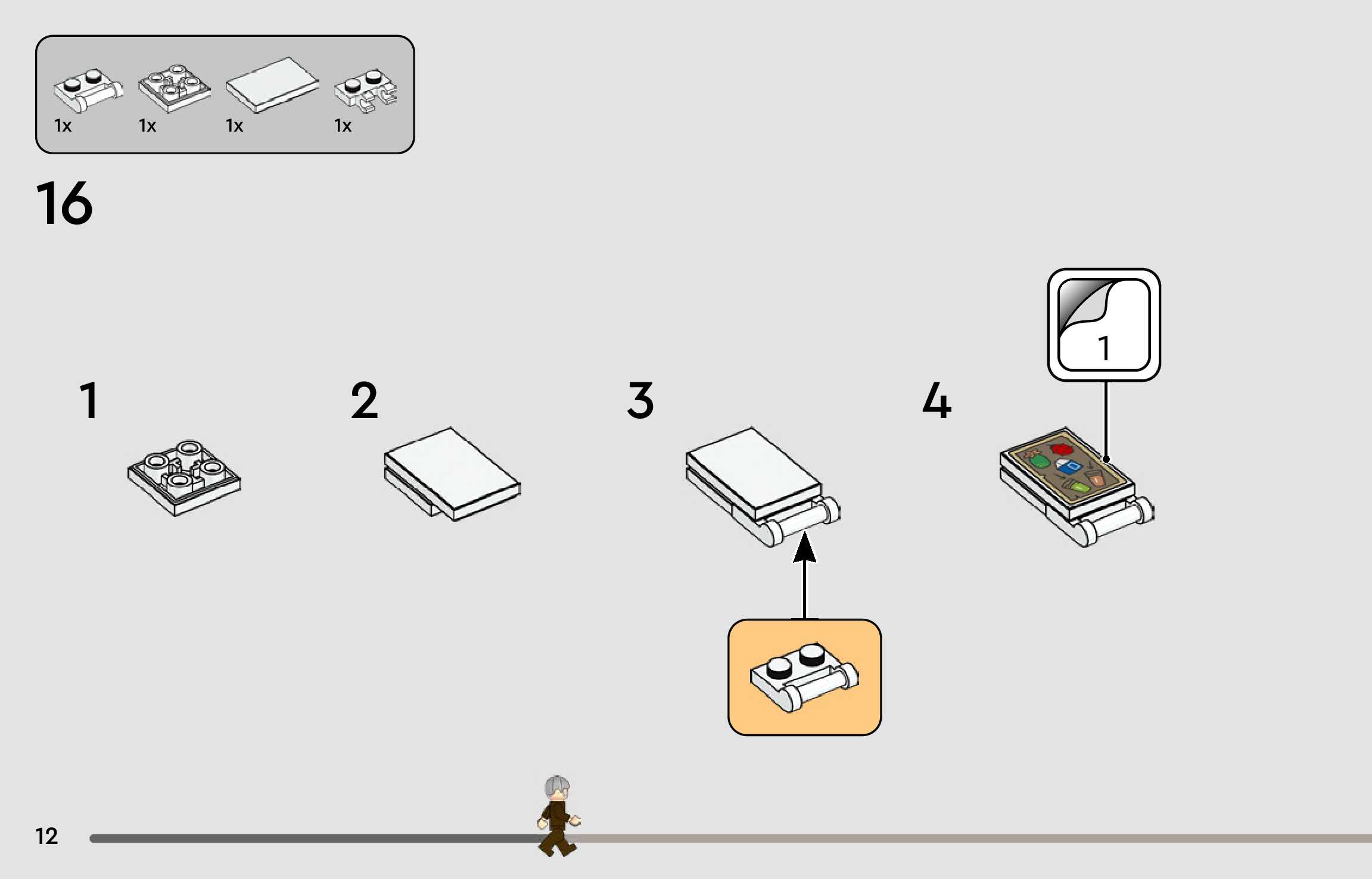 1x 1x 1x 1x

16

1

2

3

4

1

12