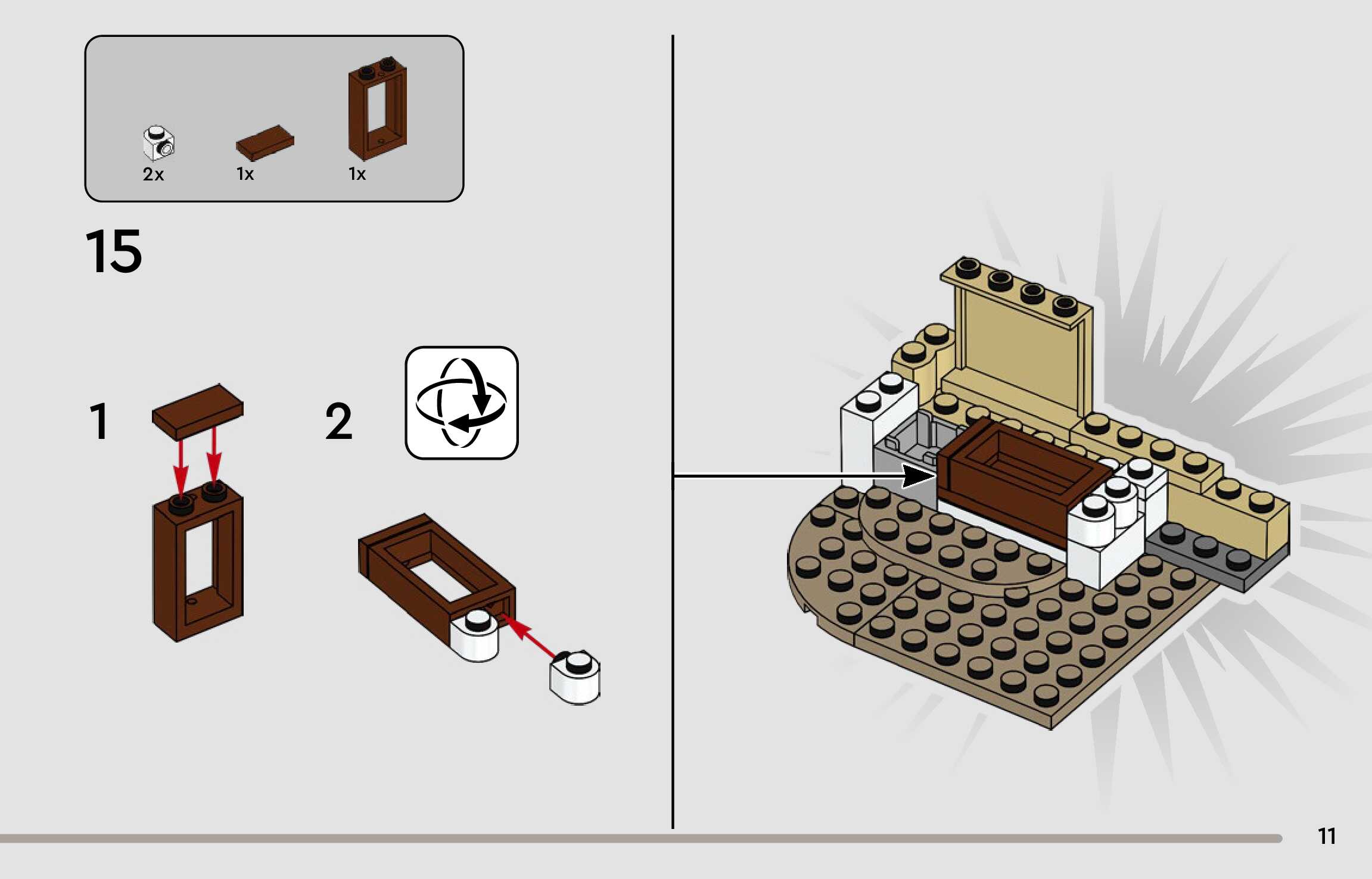 2x
1x
1x

15

1

2

11