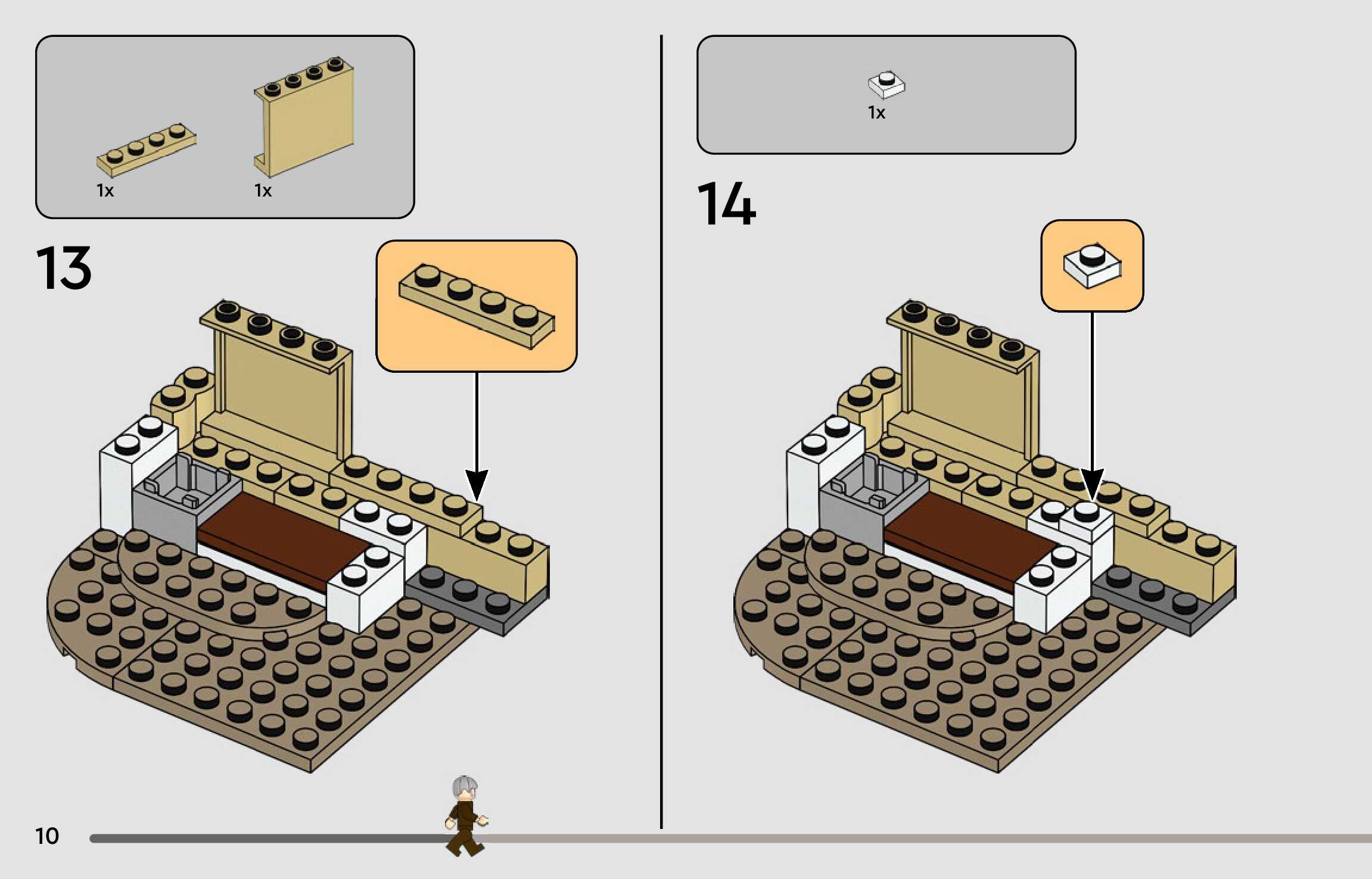 1x 1x

13

1x

14

10