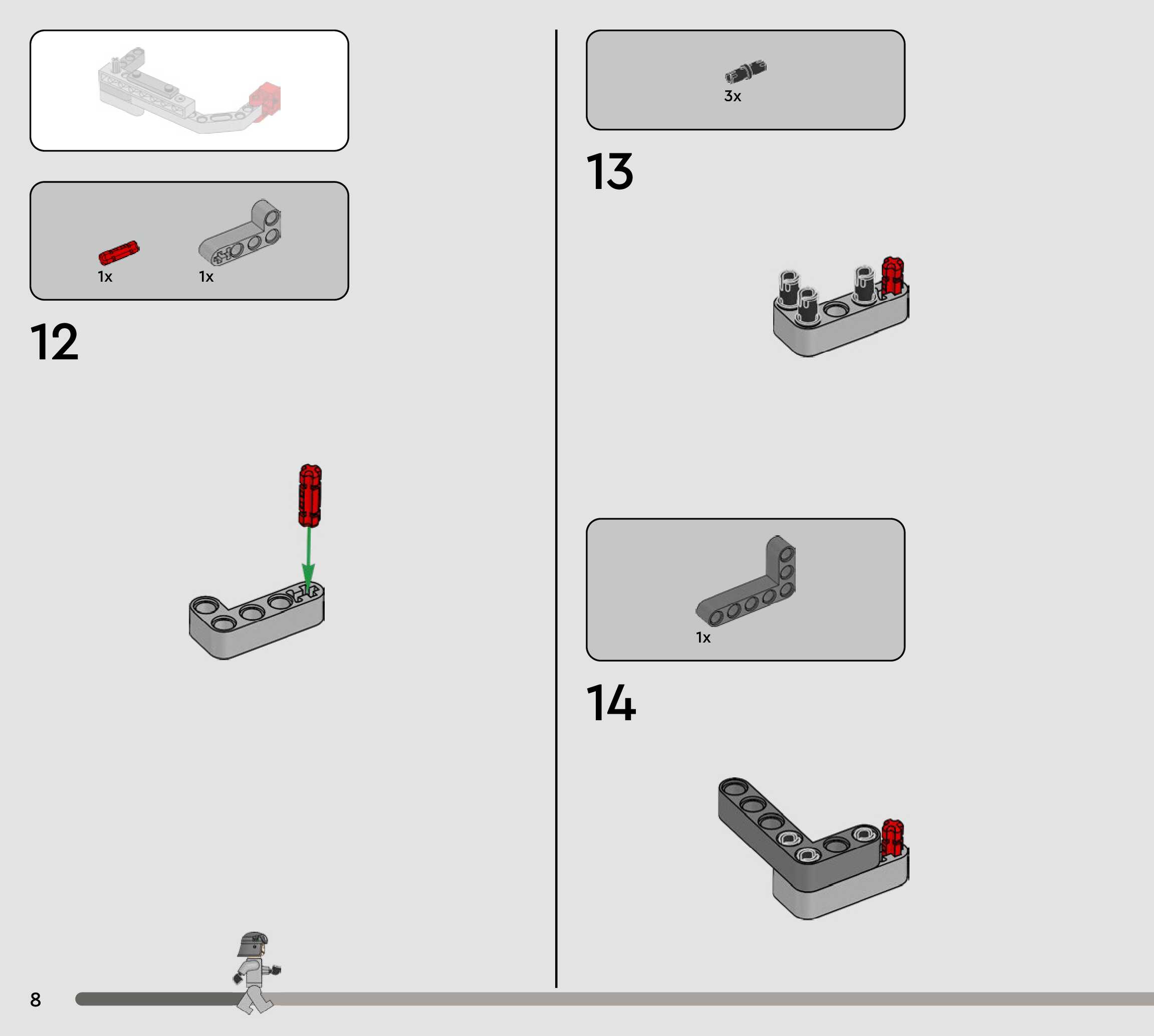 1x 1x

12

3x

13

1x

14

8