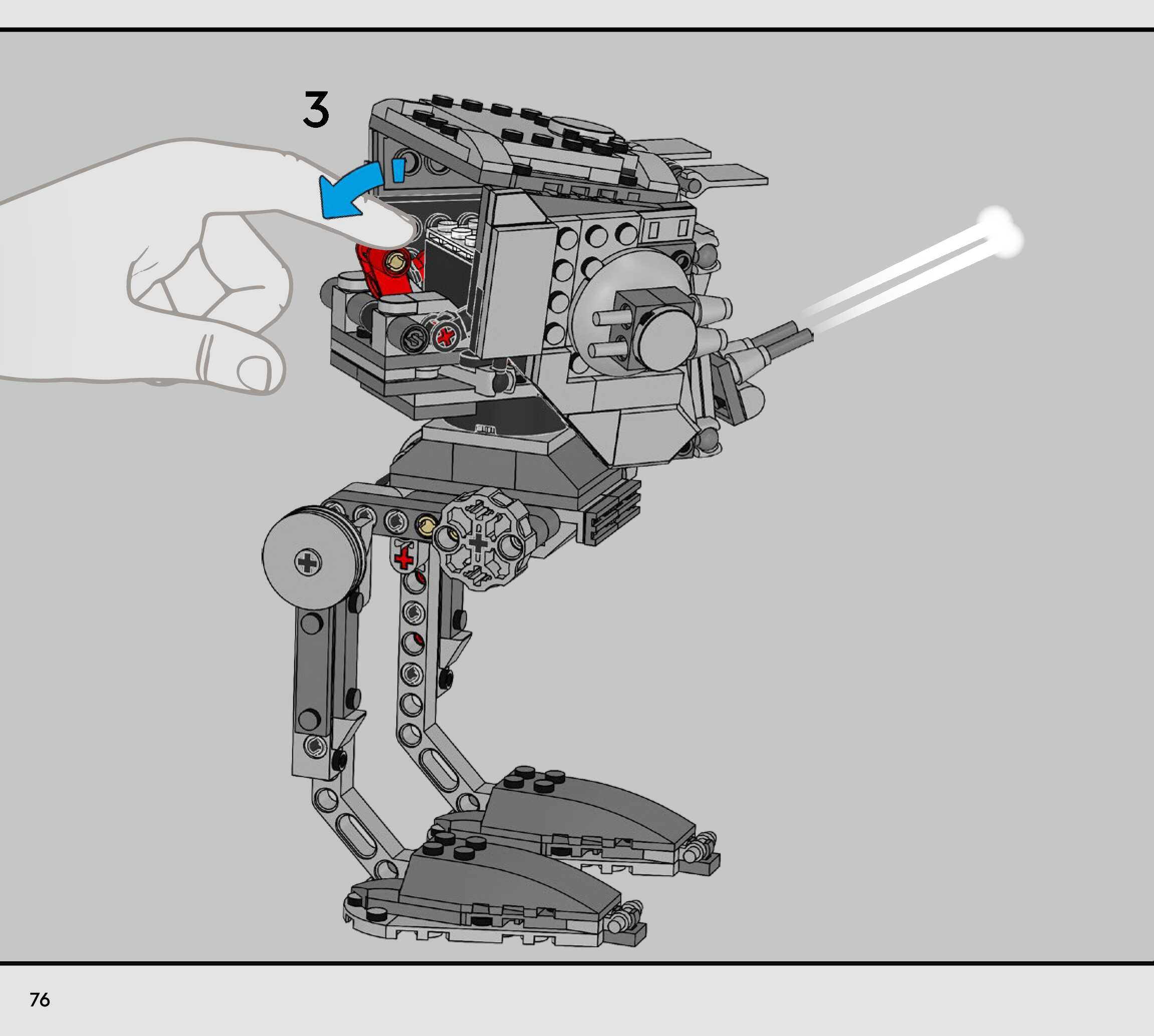 3

76