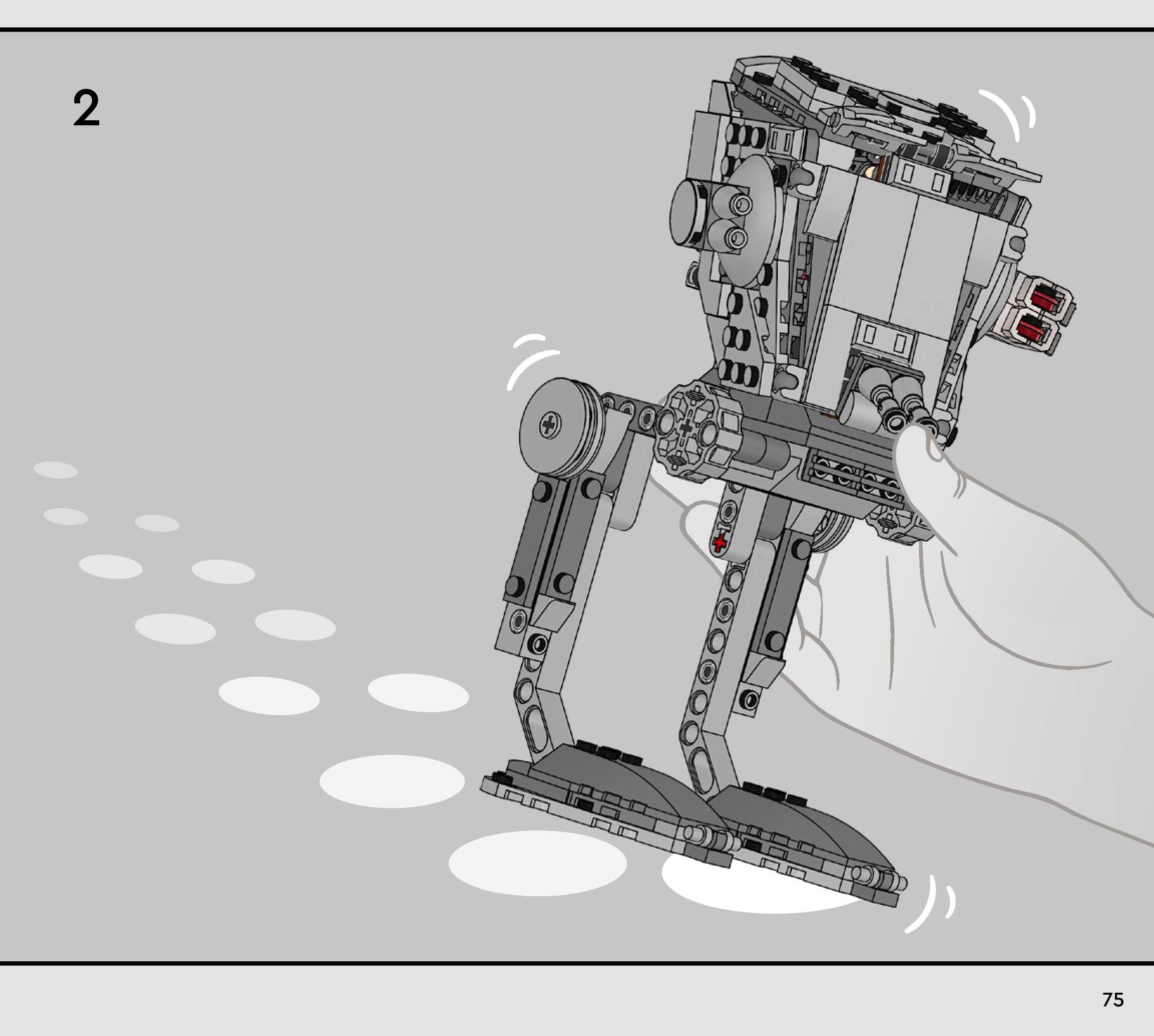 2

75