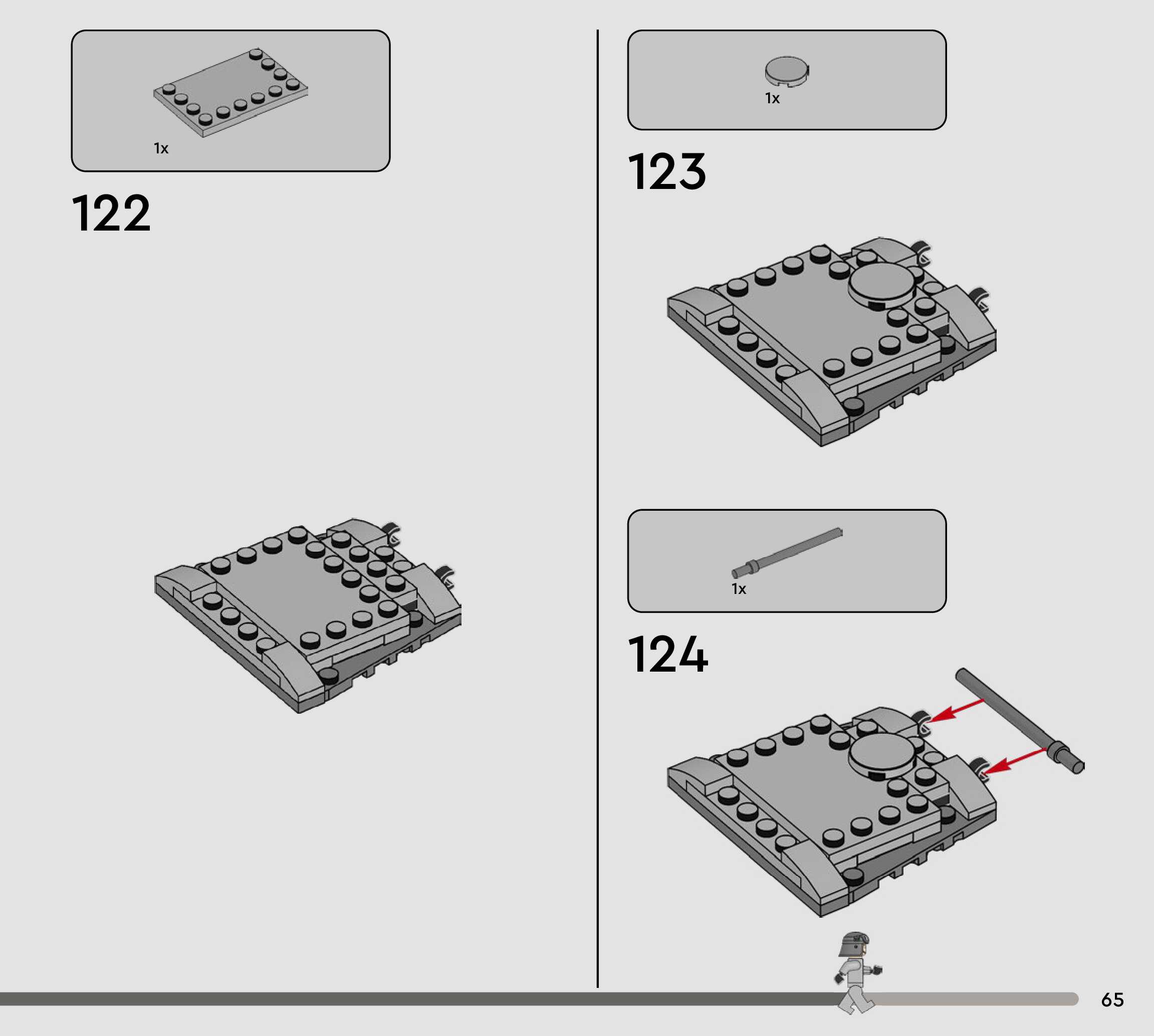 1x

122

1x

123

1x

124

65