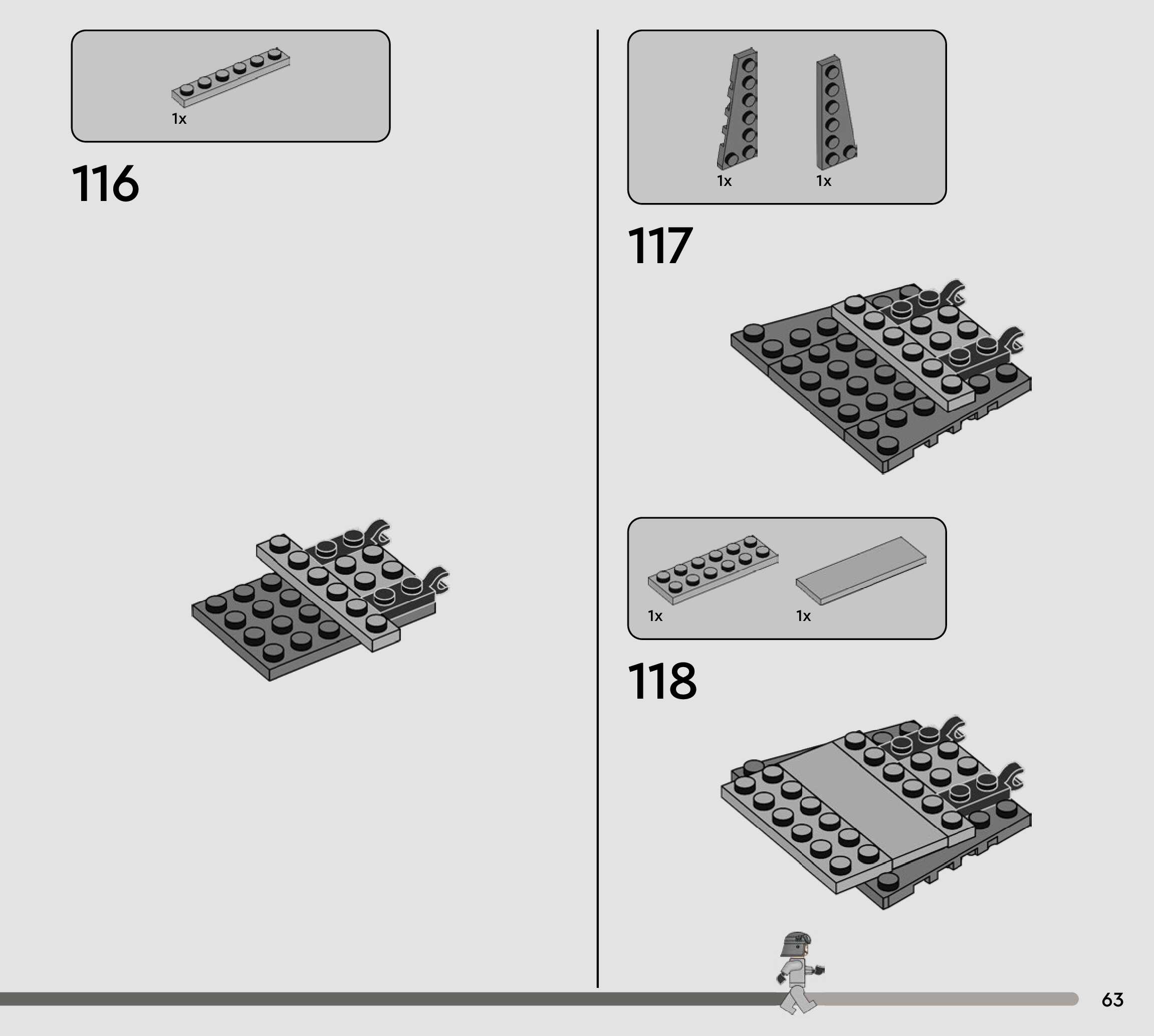 1x

116

1x 1x

117

1x 1x

118

63