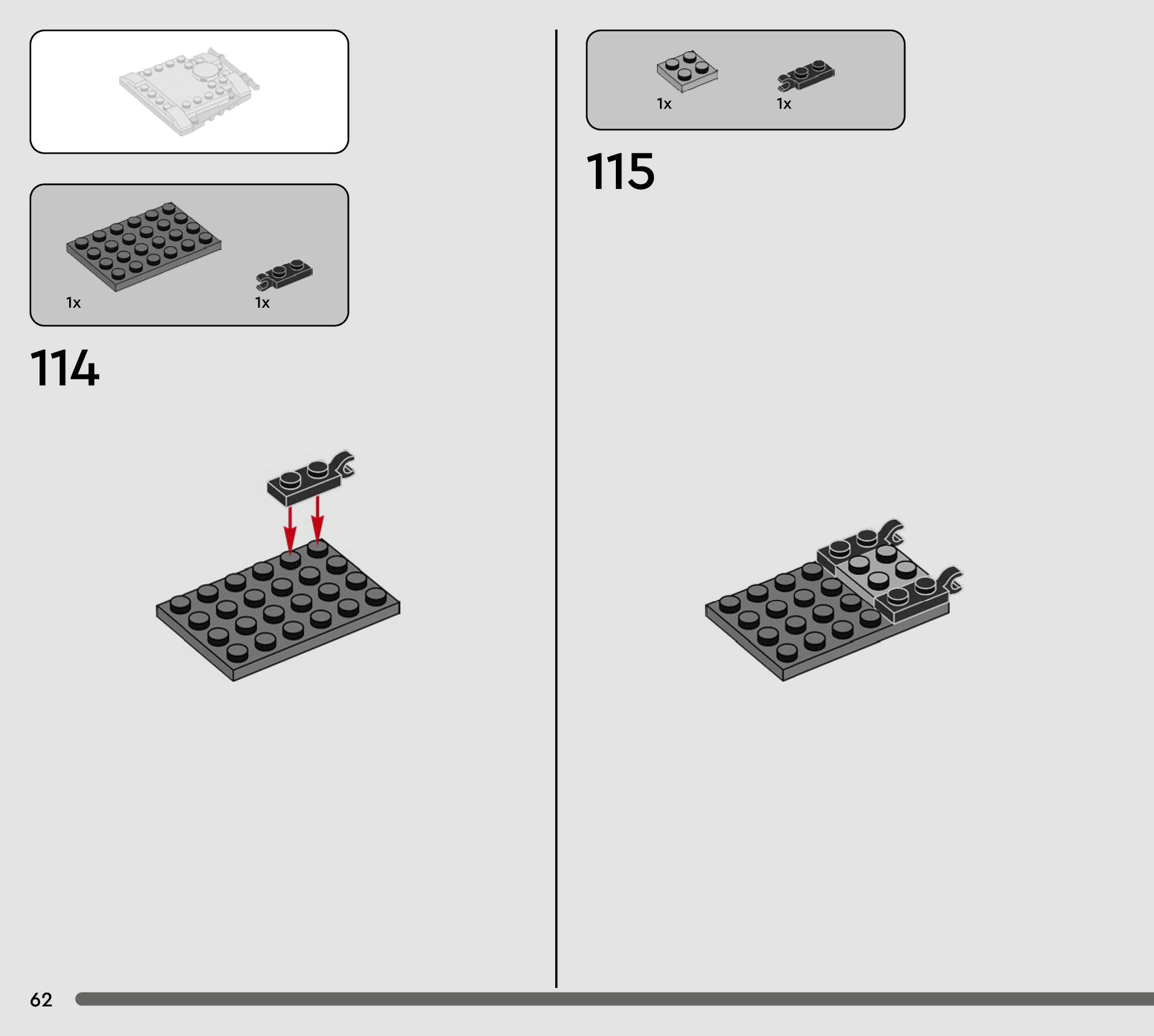 1x

1x

114

1x

1x

115

62