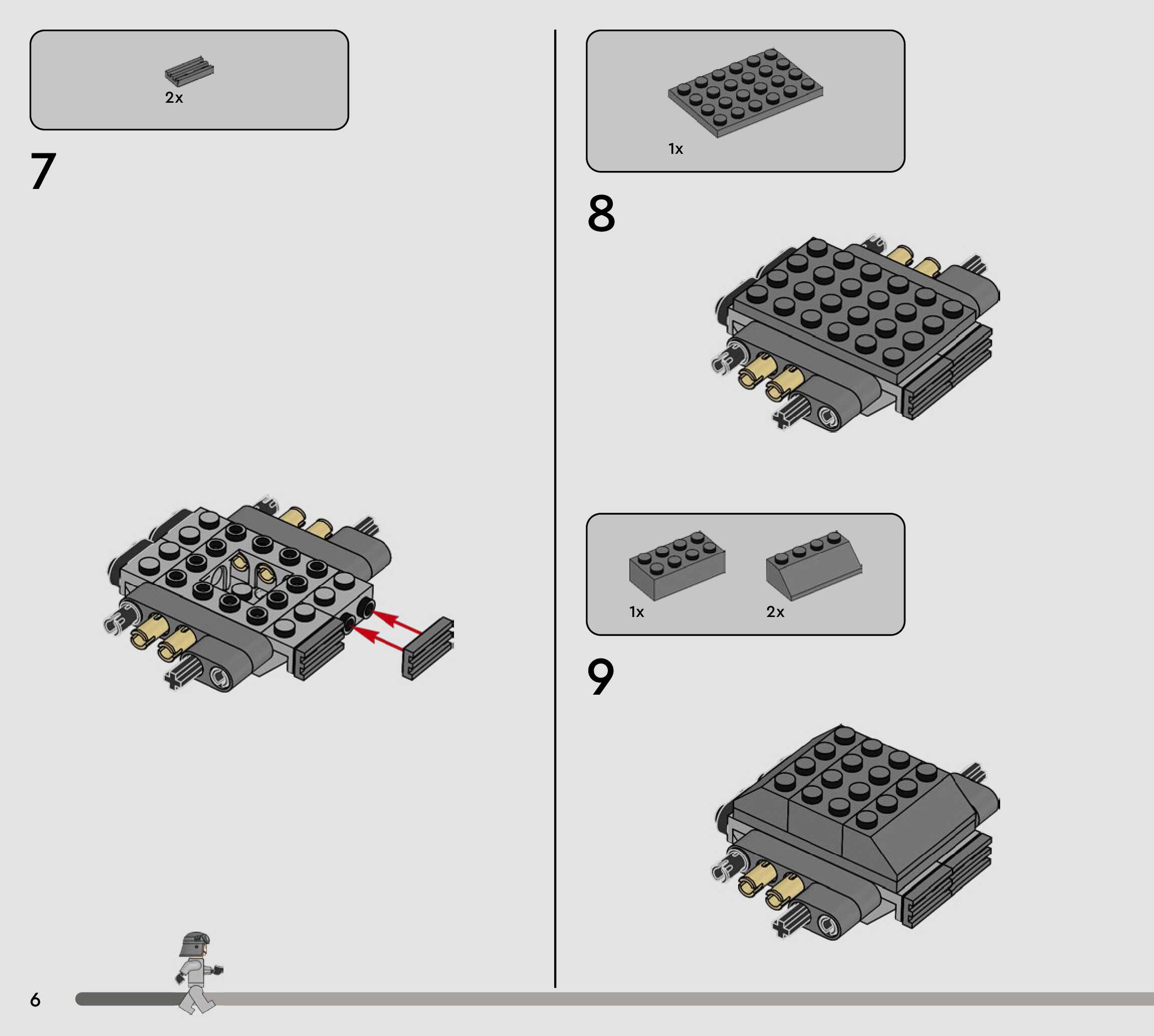 2x

7

1x

8

1x

2x

9

6