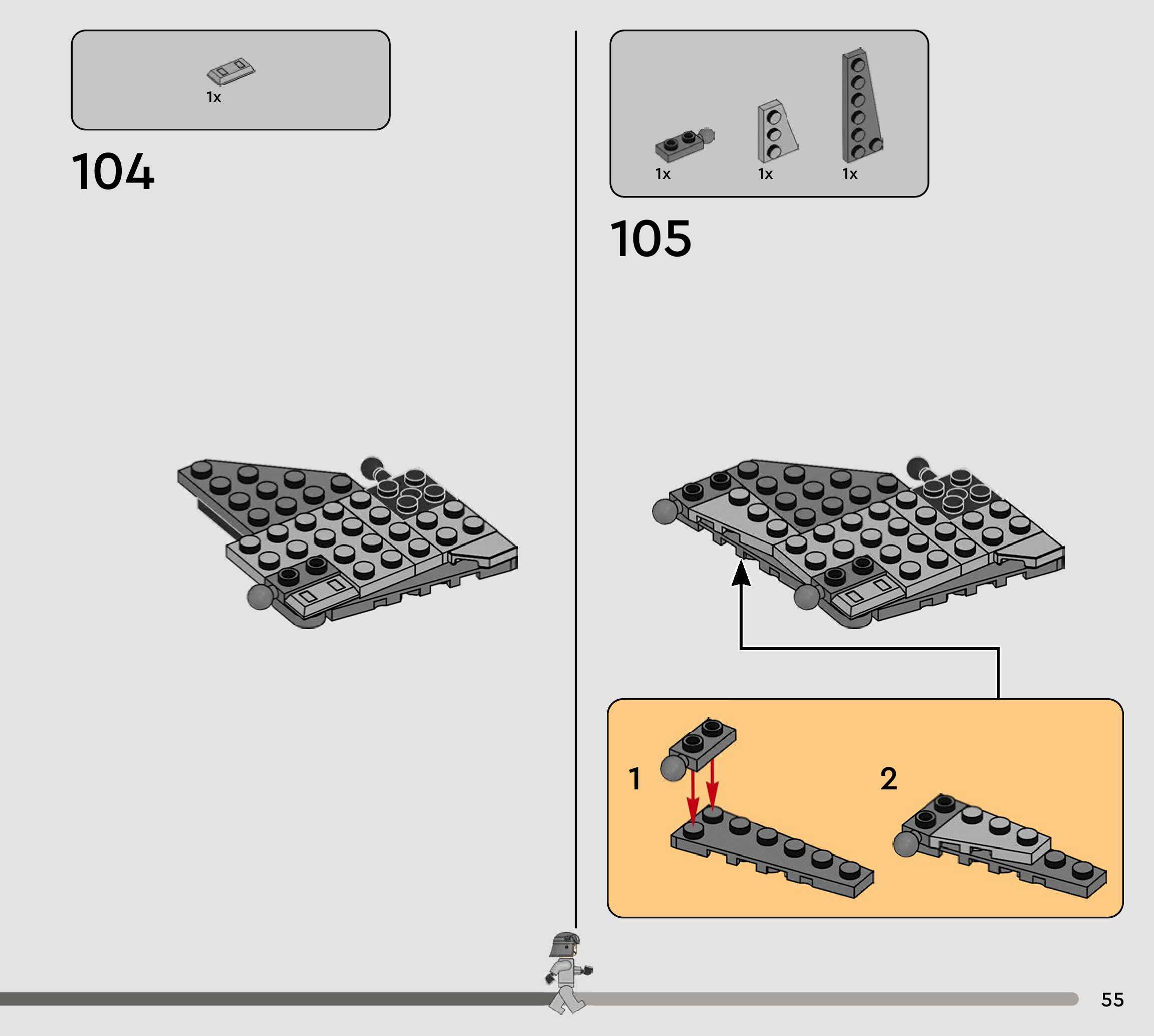 1x

104

1x 1x 1x

105

1

2

55