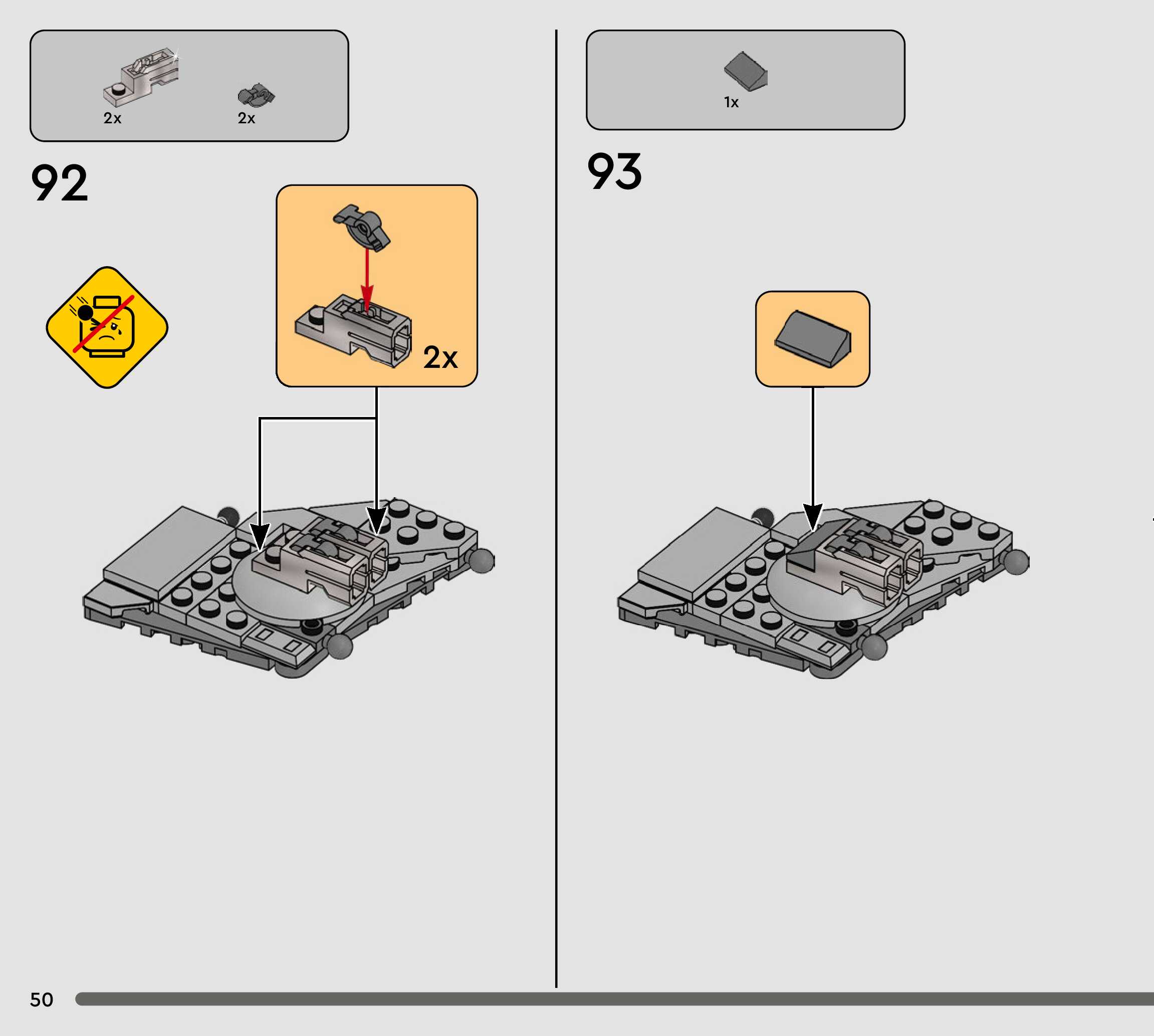 2x
2x

92

2x

1x

93

50