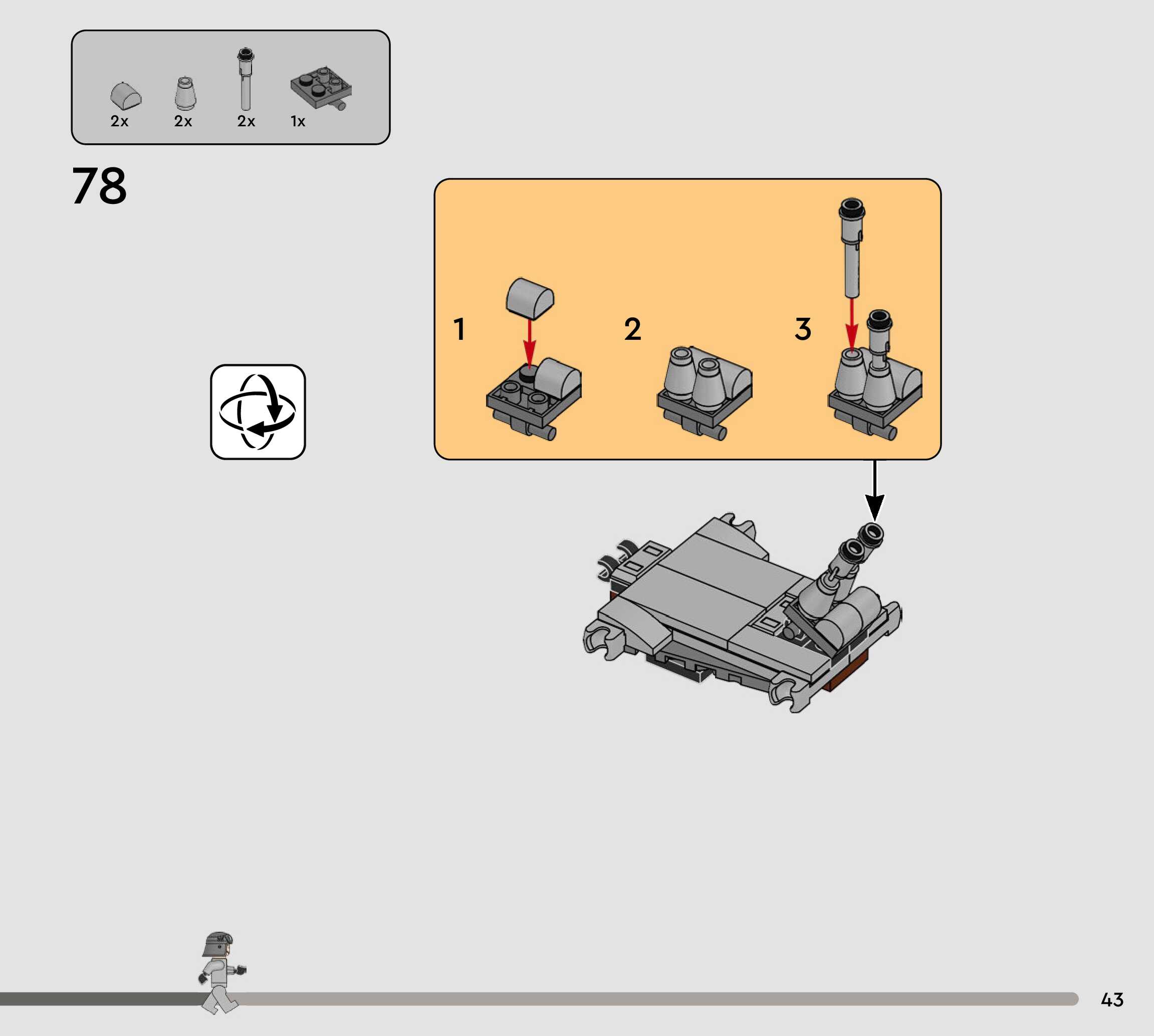 2x 2x 2x 1x

78

1

2

3

43