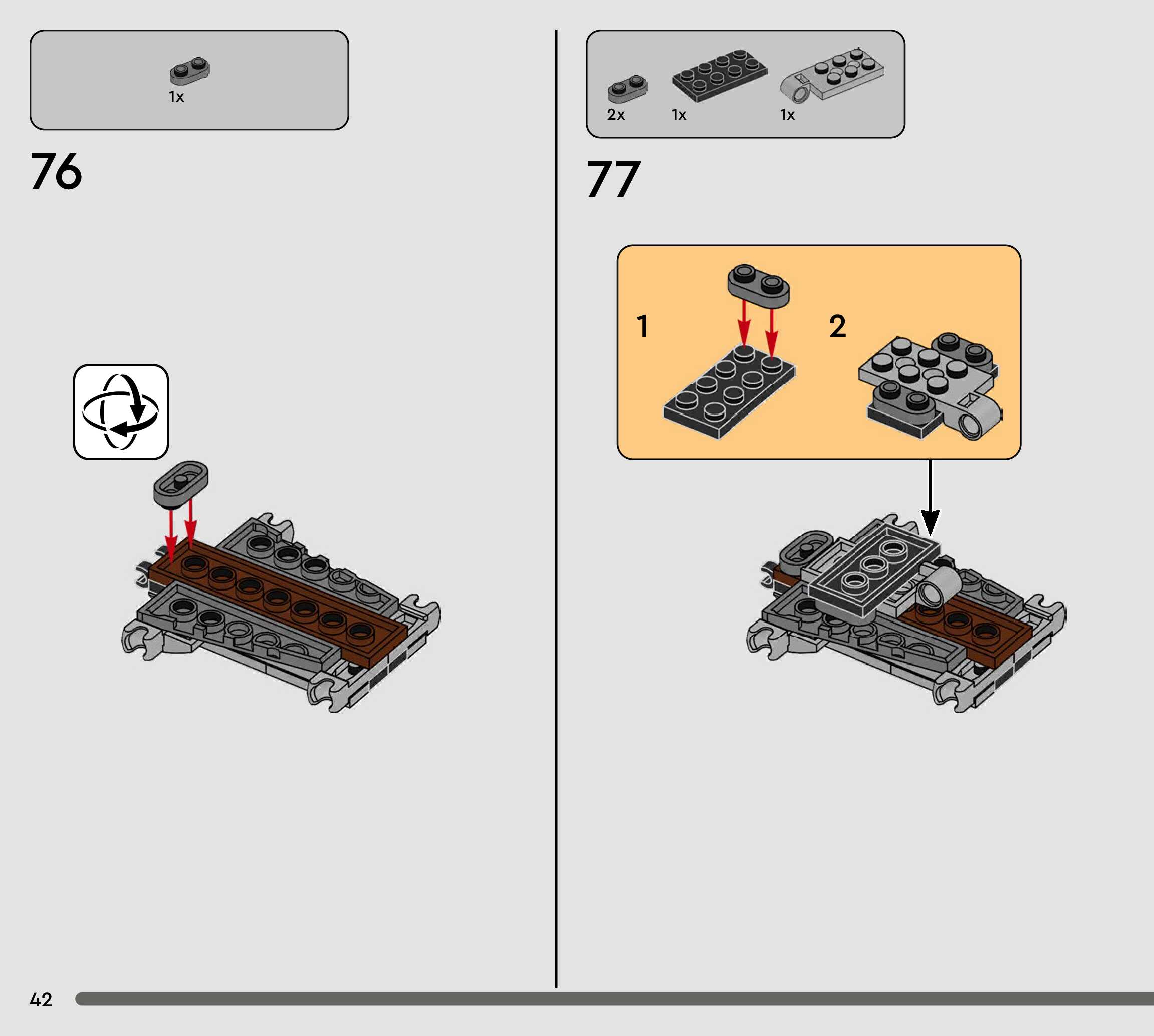 1x

76

2x 1x 1x

77

1

2

42