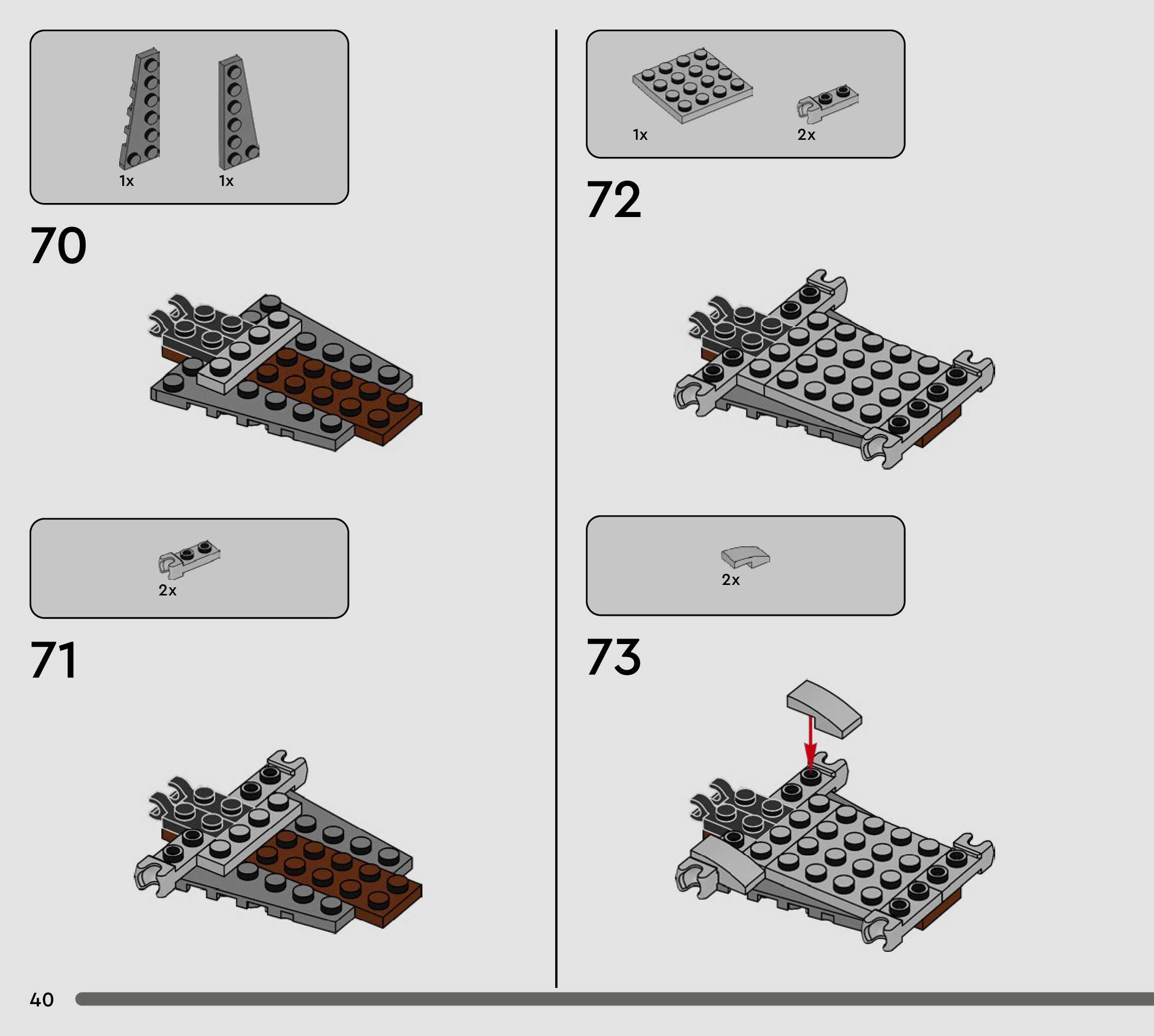 1x 1x

70

2x

71

1x 2x

72

2x

73

40