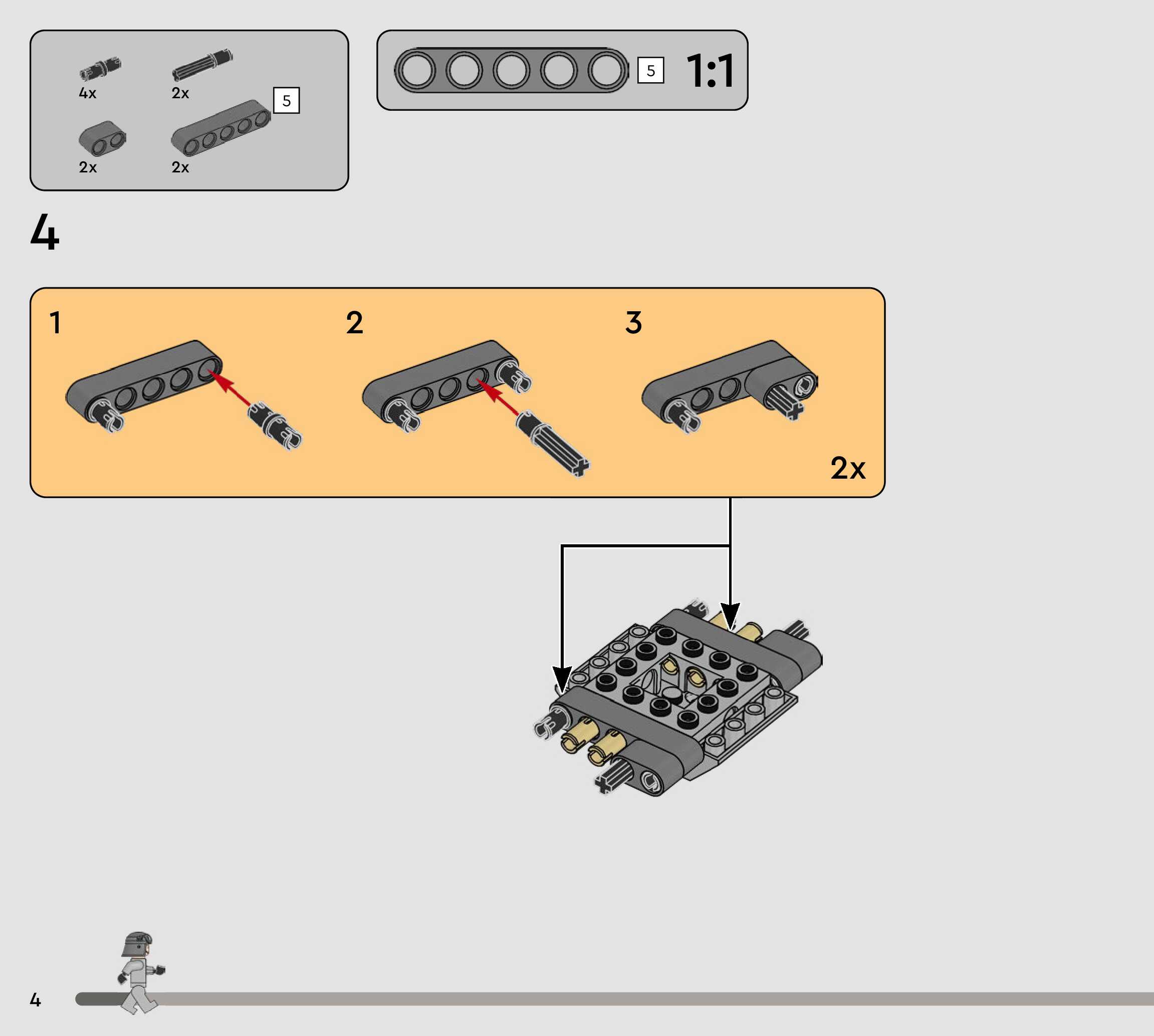 4x
2x
5
2x
2x

5
1:1

4

1
2
3
2x

4