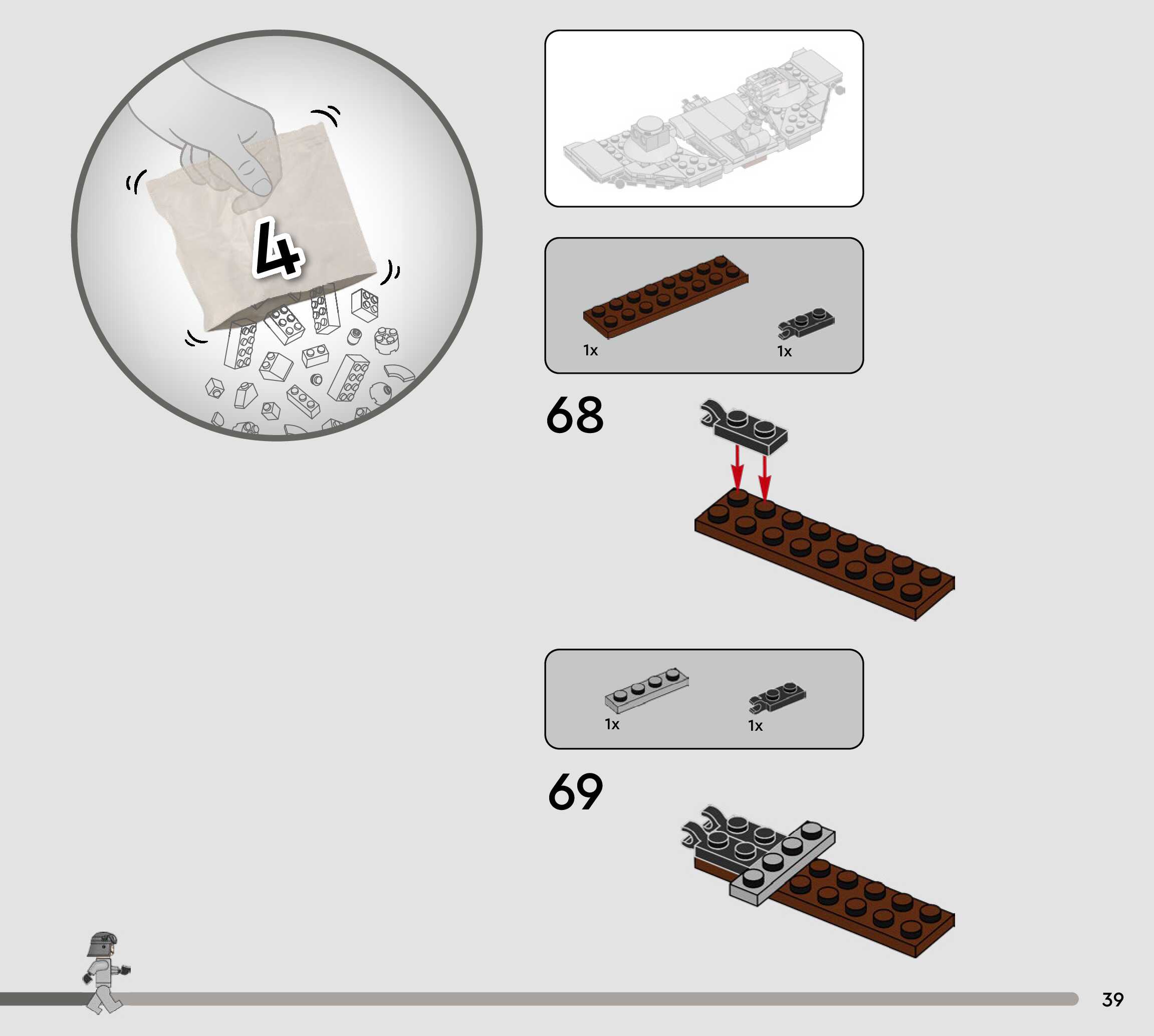 4

1x

1x

68

1x

1x

69

39