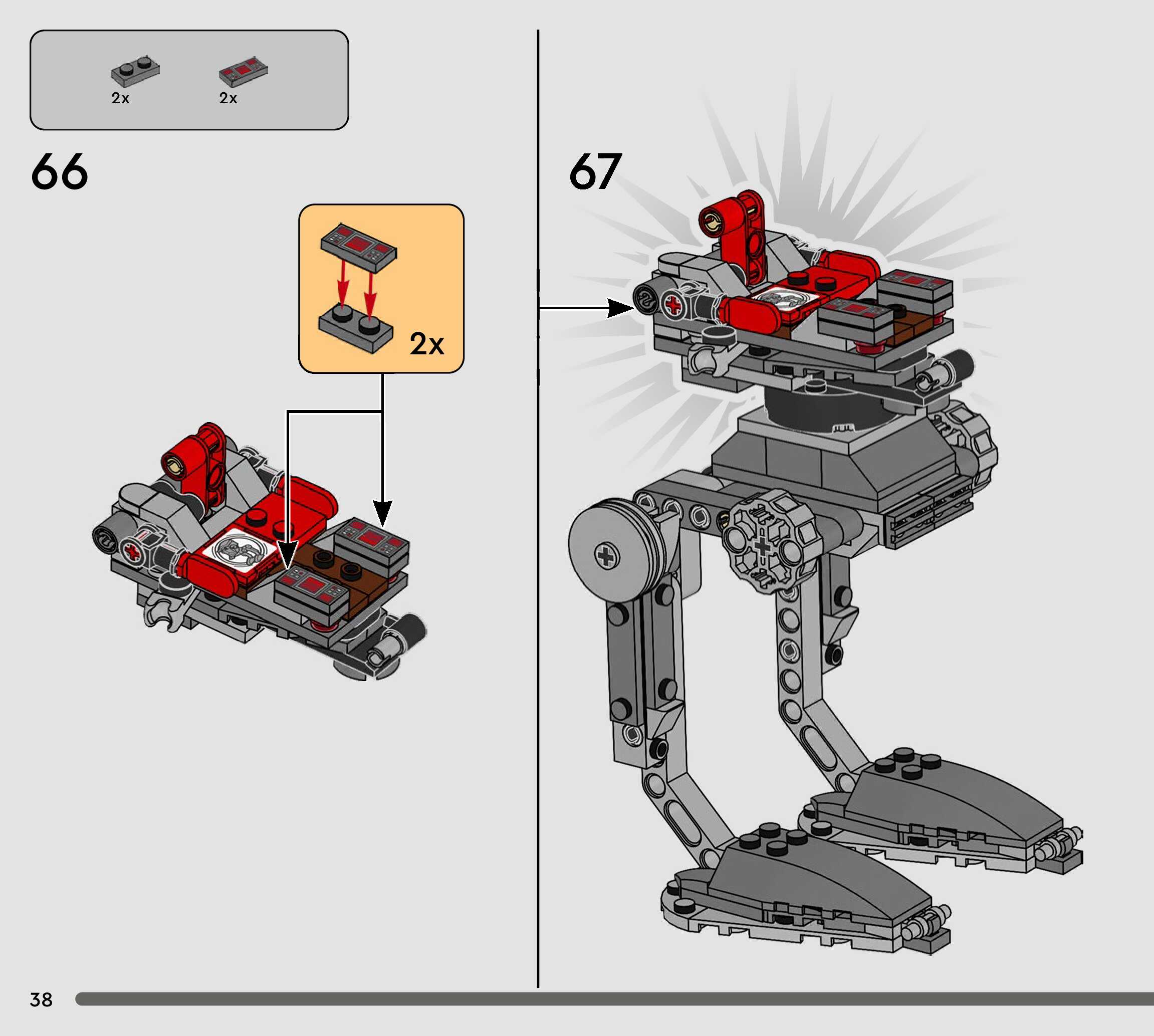 2x 2x

66

2x

67

38