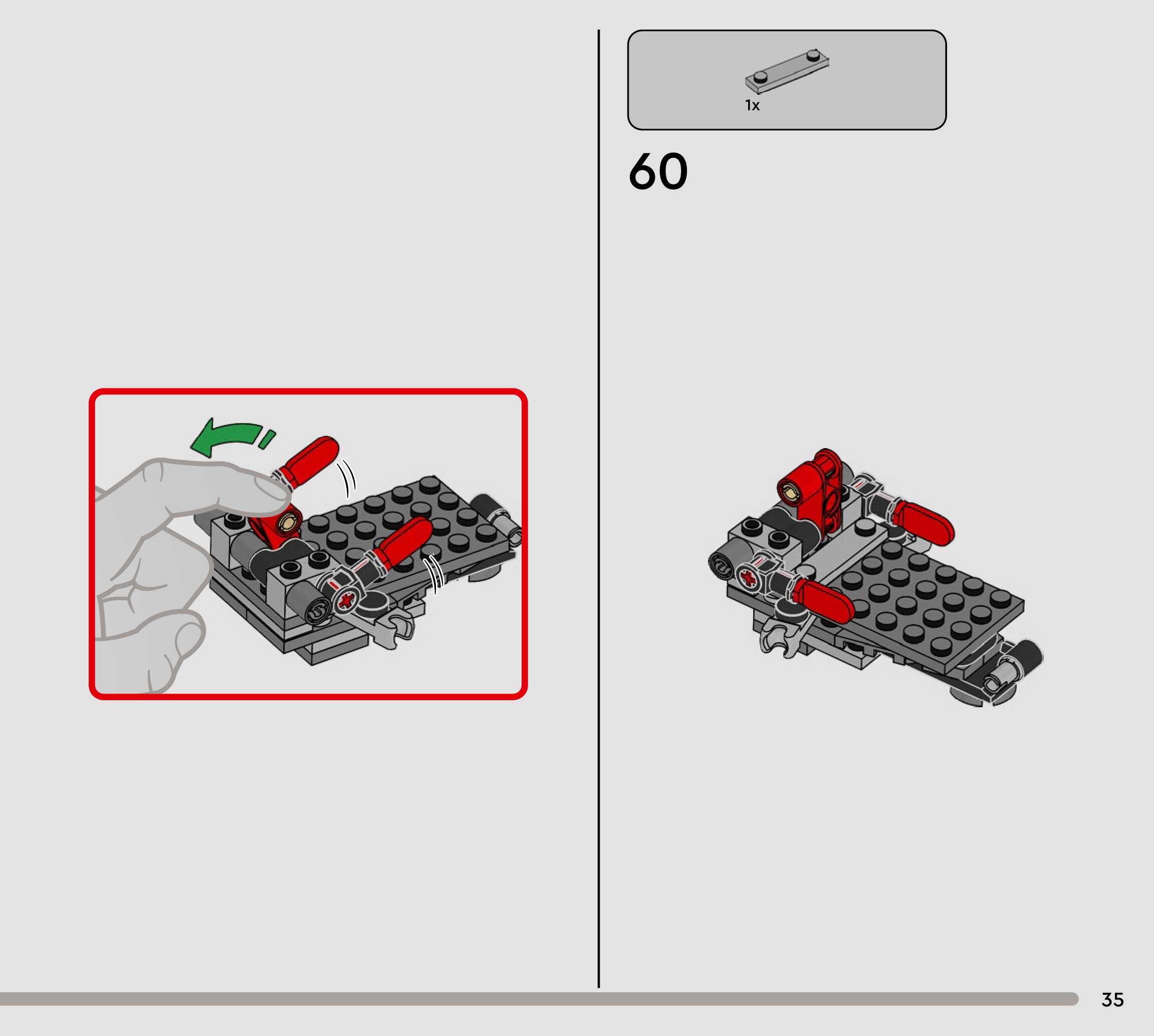 1x

60

35