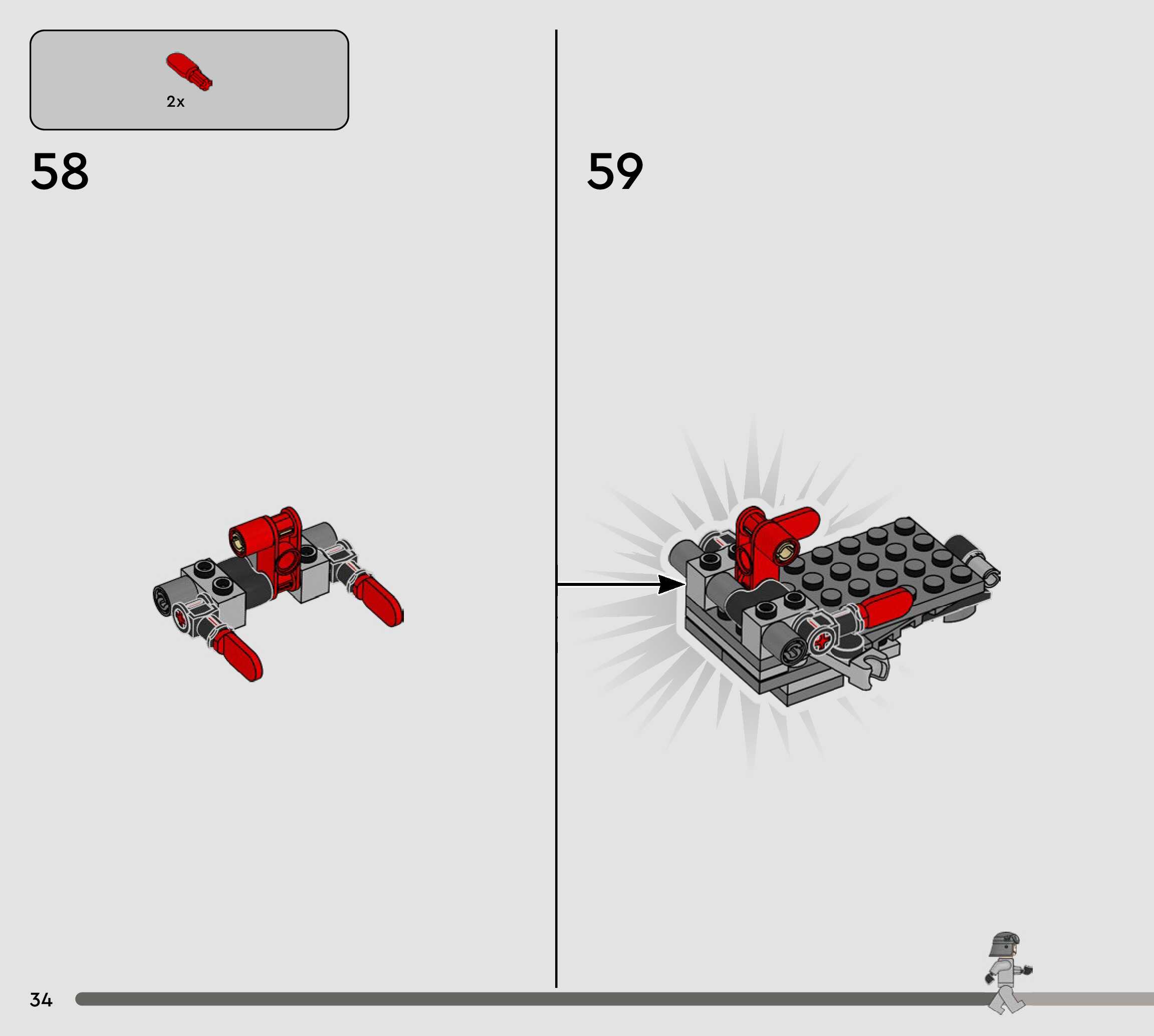 2x

58

59

34