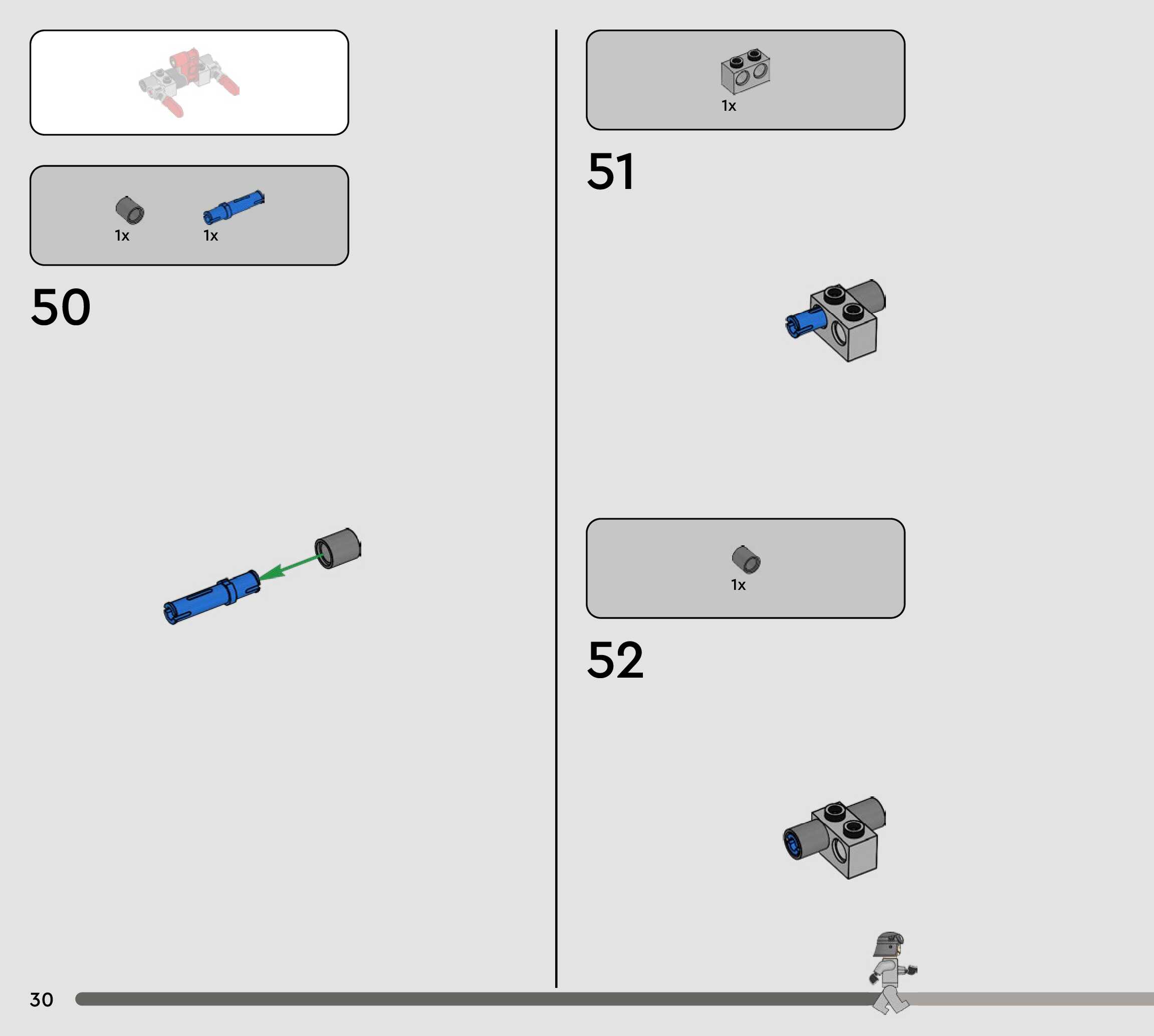 1x 1x

50

1x

51

1x

52

30