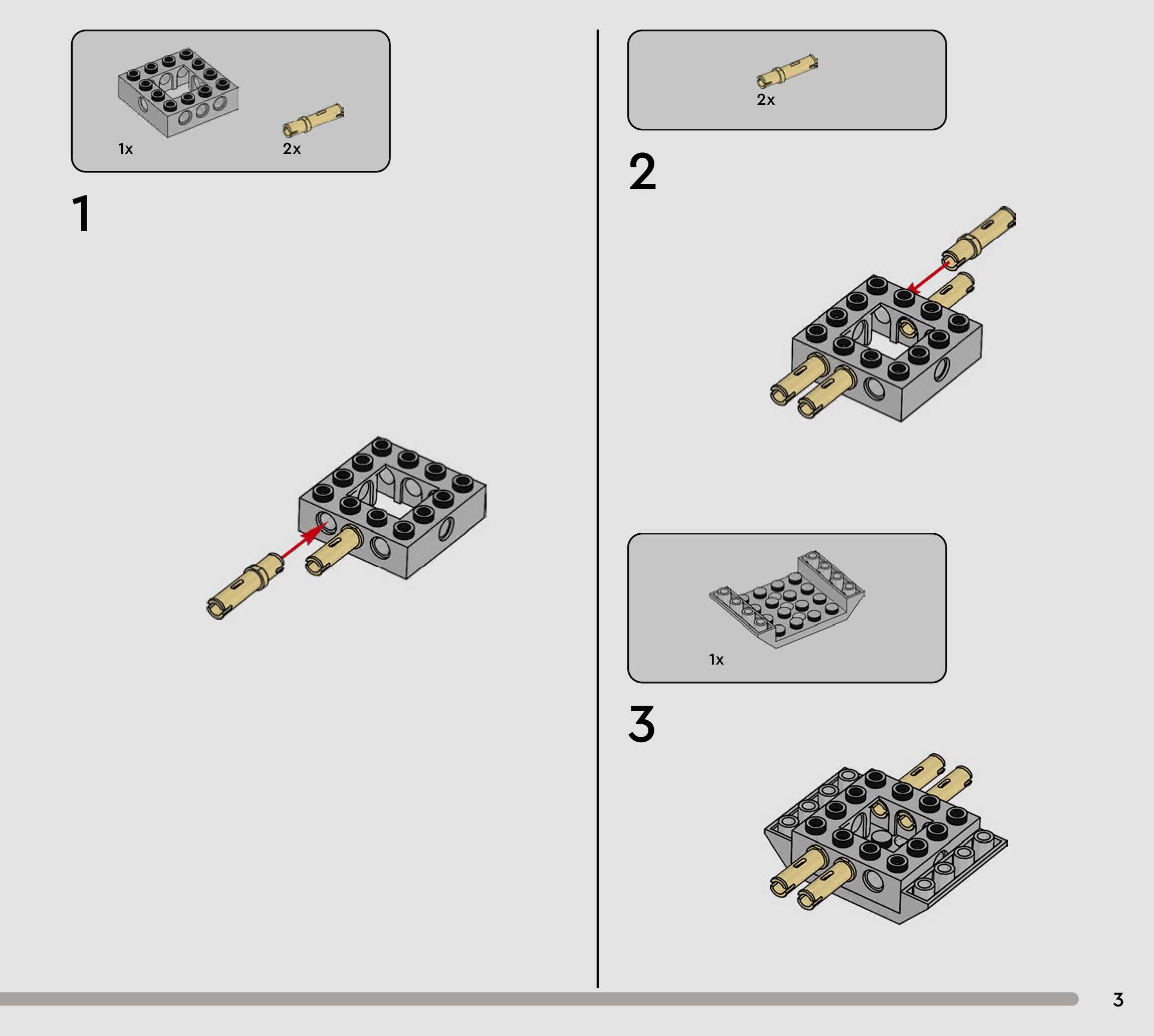 1x

2x

1

2x

2

1x

3

3