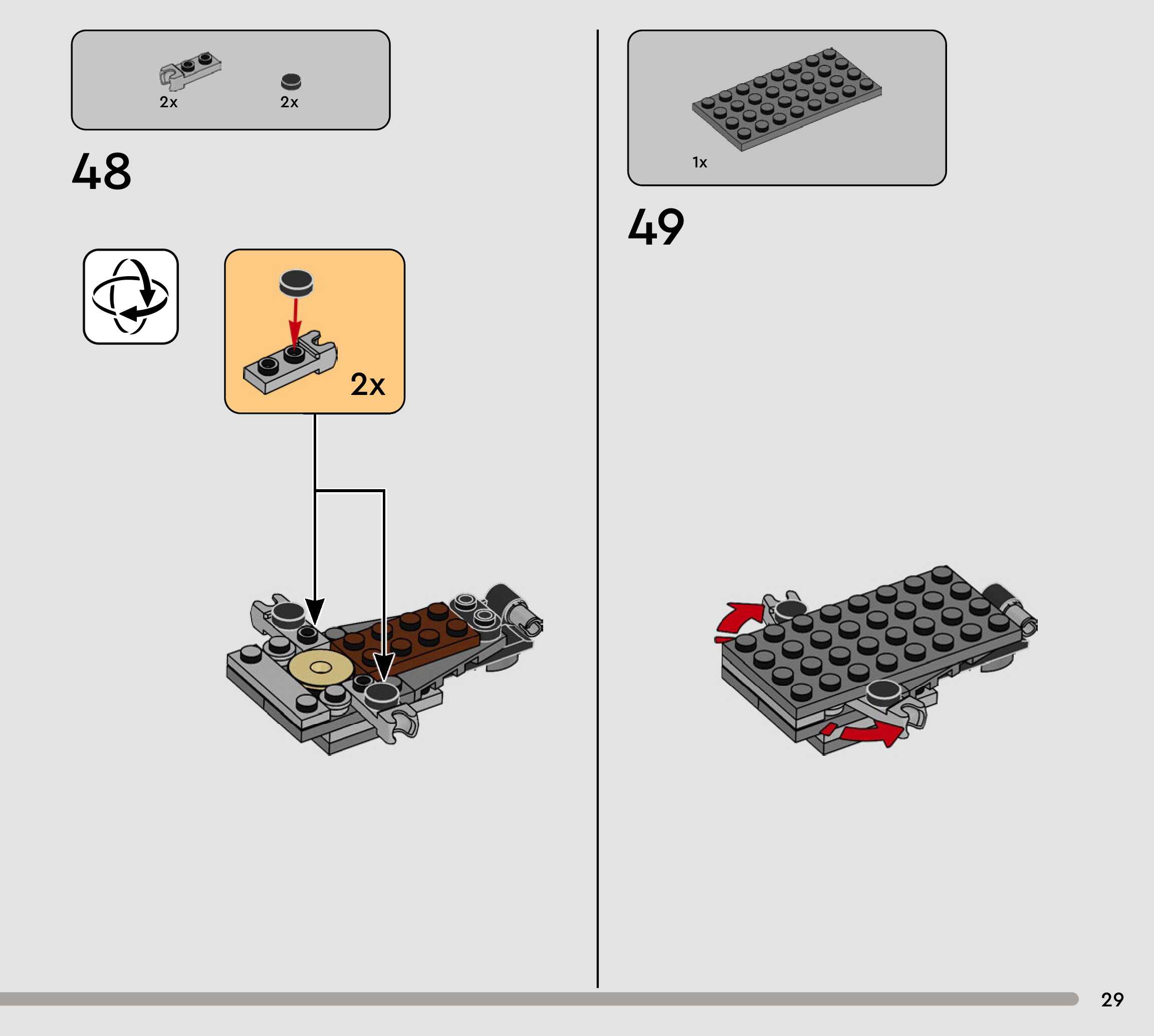 2x 2x

48

2x

1x

49

29