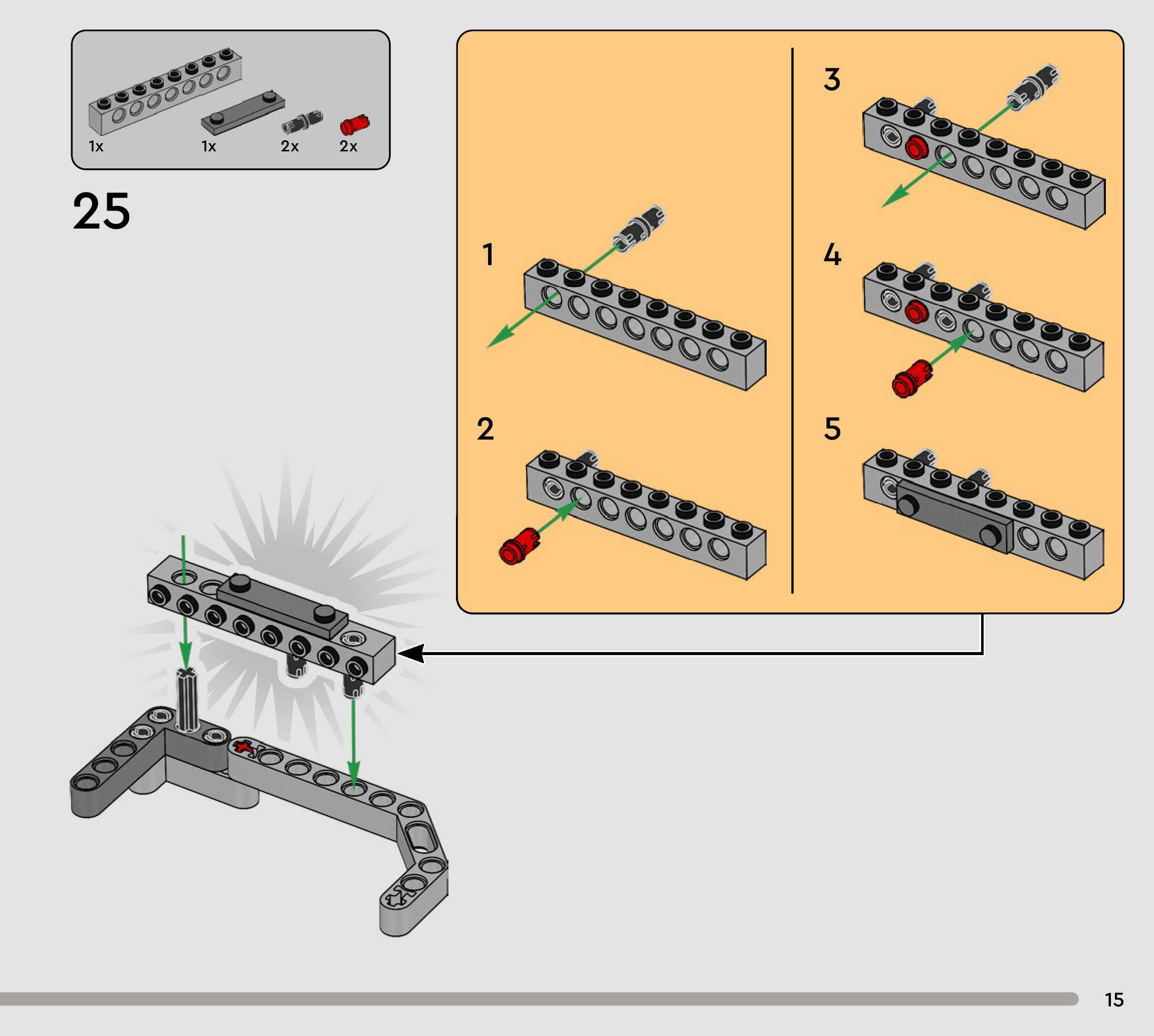 1x 1x 2x 2x

25

1

2

3

4

5

15