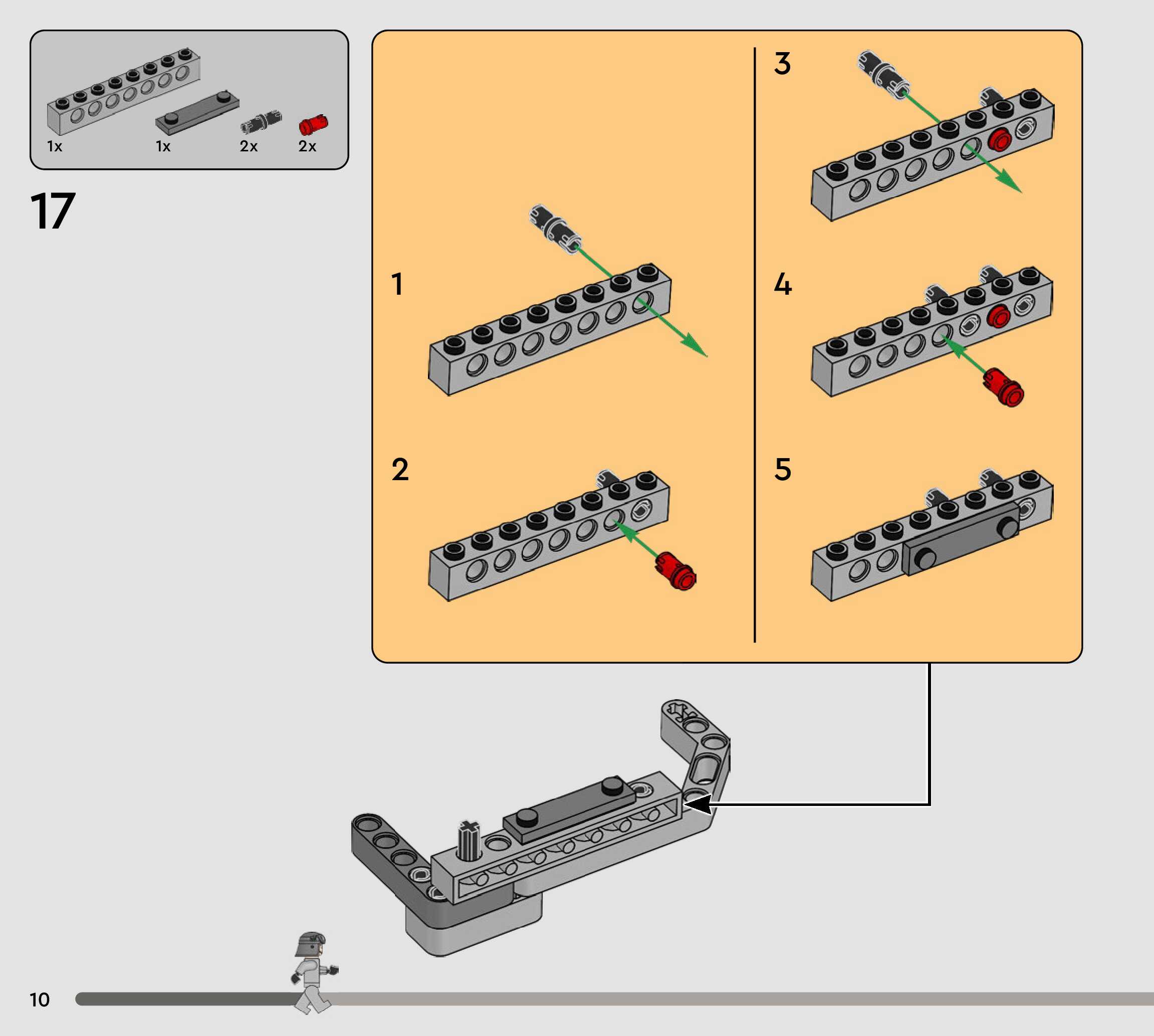 1x 1x 2x 2x

17

1

2

3

4

5

10