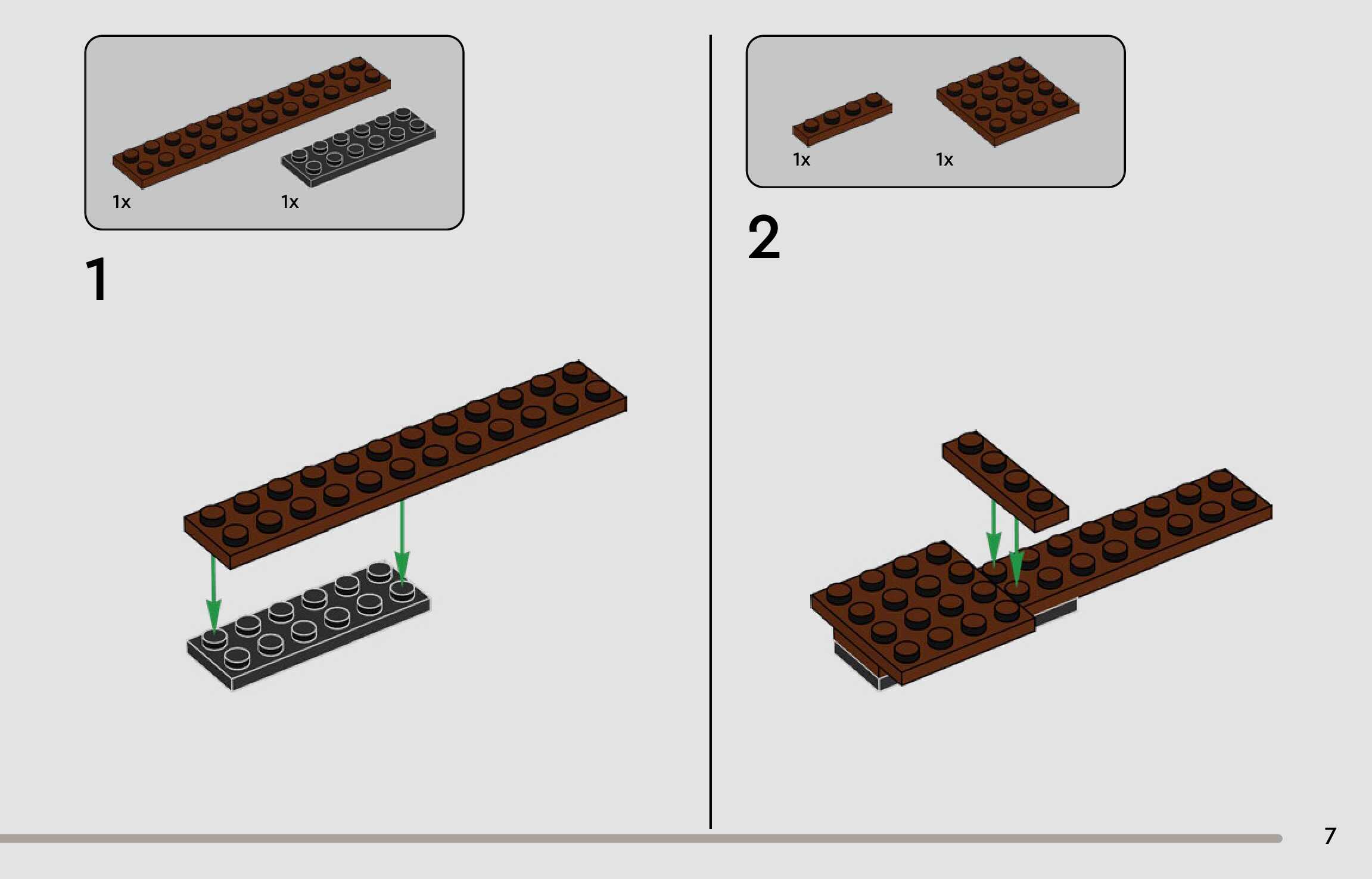 1x
1x

1

1x
1x

2

7