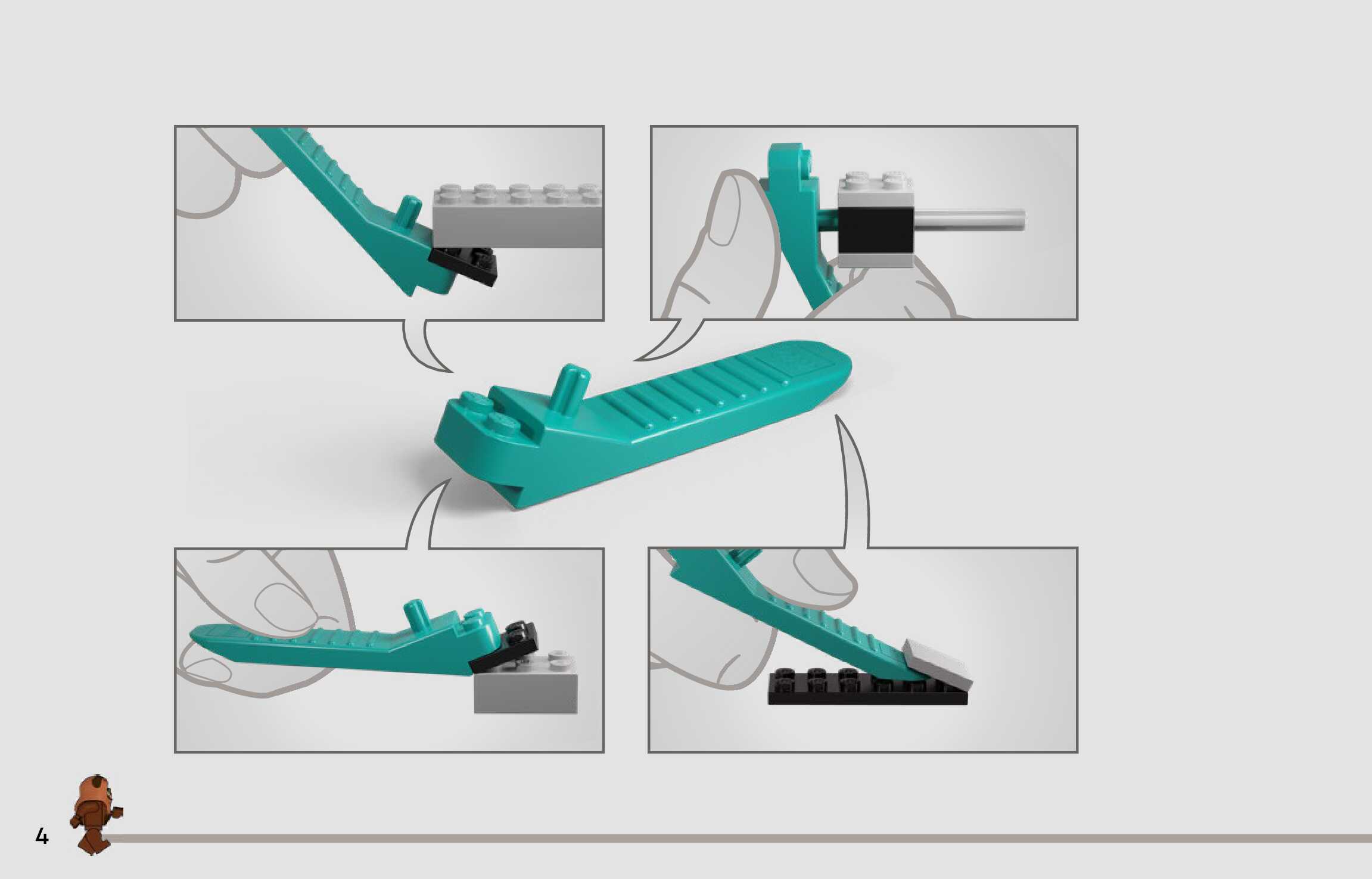 4