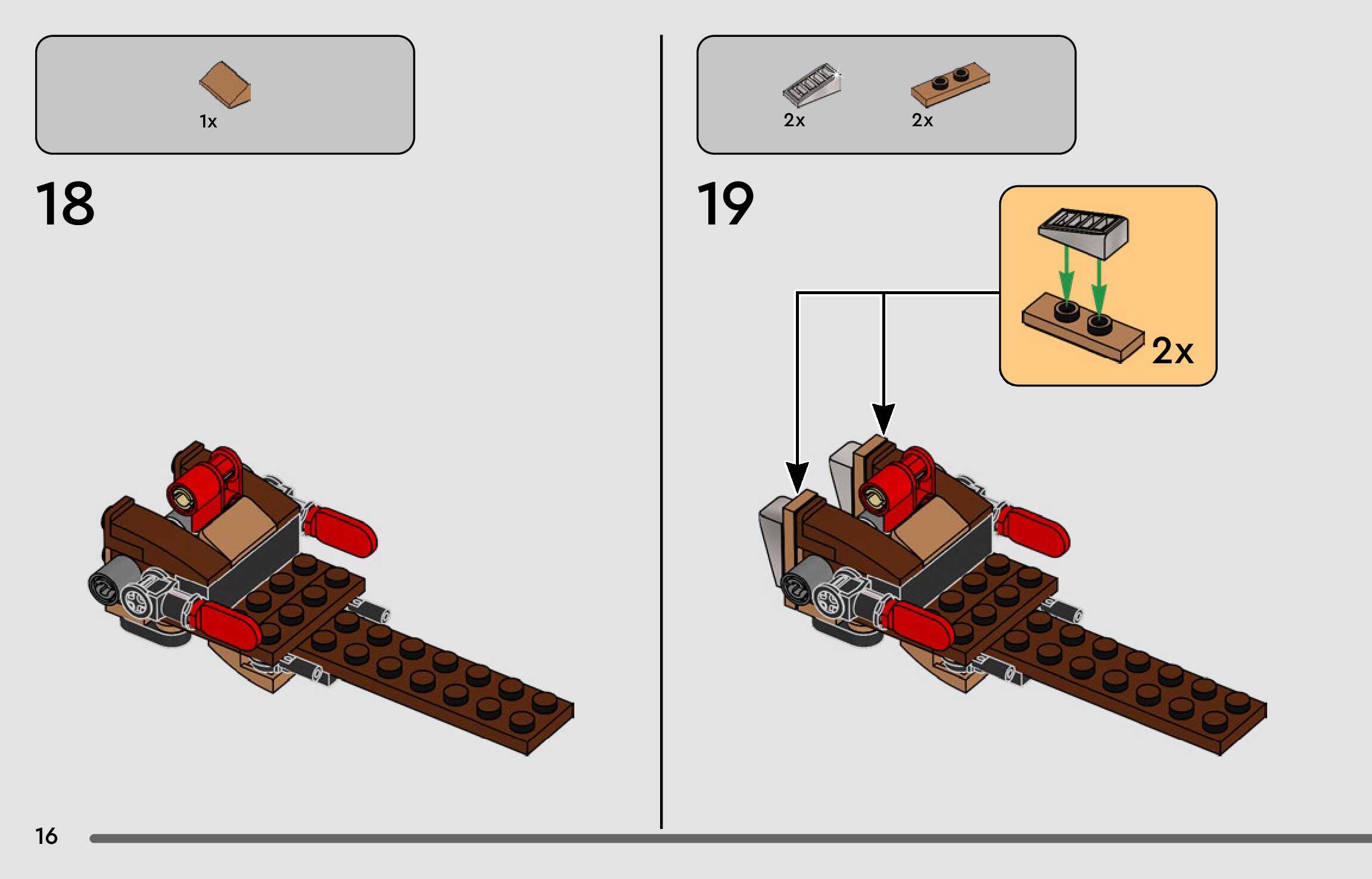 1x

18

2x 2x

19

2x

16