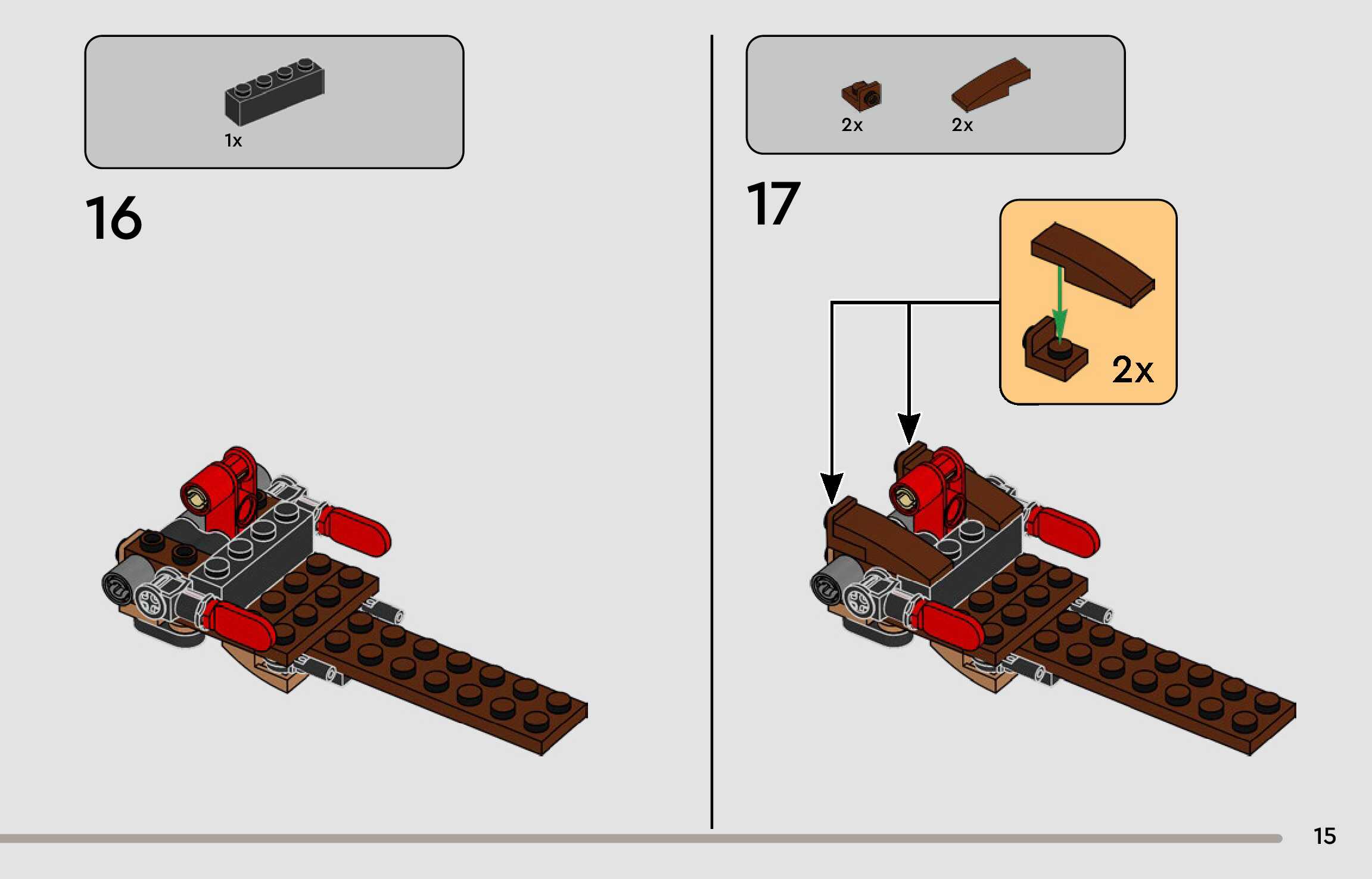 1x

16

2x 2x

17

2x

15